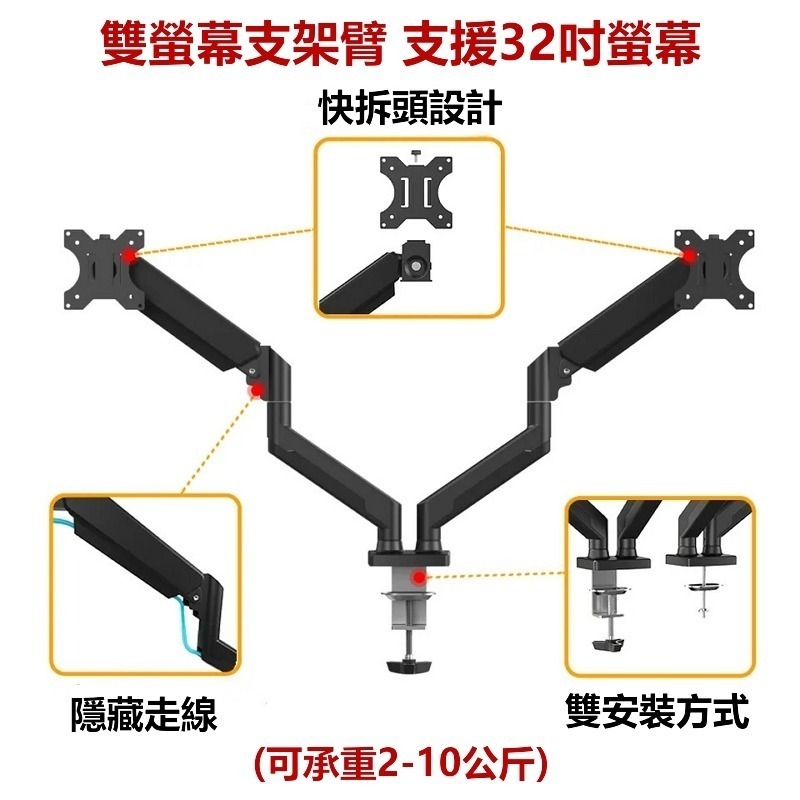 雙螢幕支架臂 支援32吋螢幕

快拆頭設計

隱藏走線

雙安裝方式

(可承重2-10公斤)