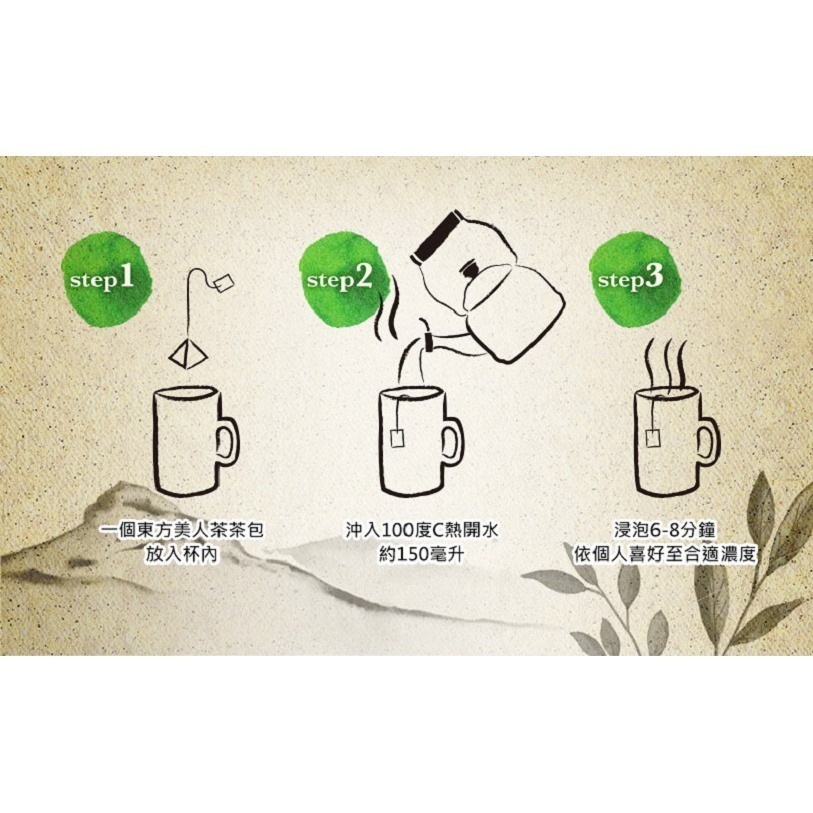 step1

一個東方美人茶茶包
放入杯內

step2

沖入100度C熱開水
約150毫升

step3

浸泡6-8分鐘
依個人喜好至合適濃度