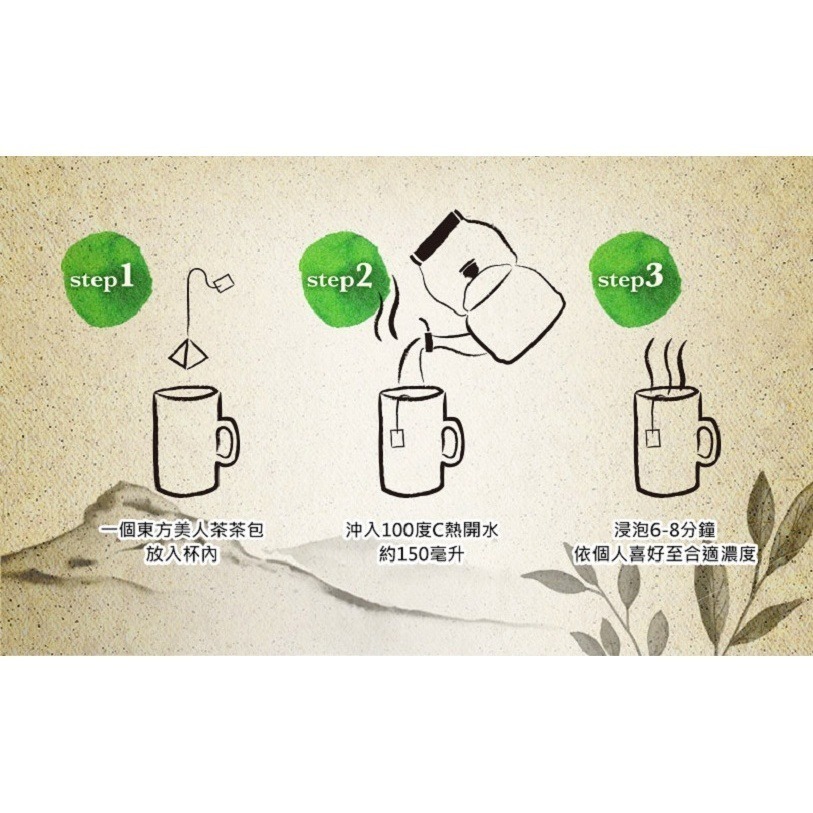 step1

一個東方美人茶茶包
放入杯內

step2

沖入100度C熱開水
約150毫升

step3

浸泡6-8分鐘
依個人喜好至合適濃度