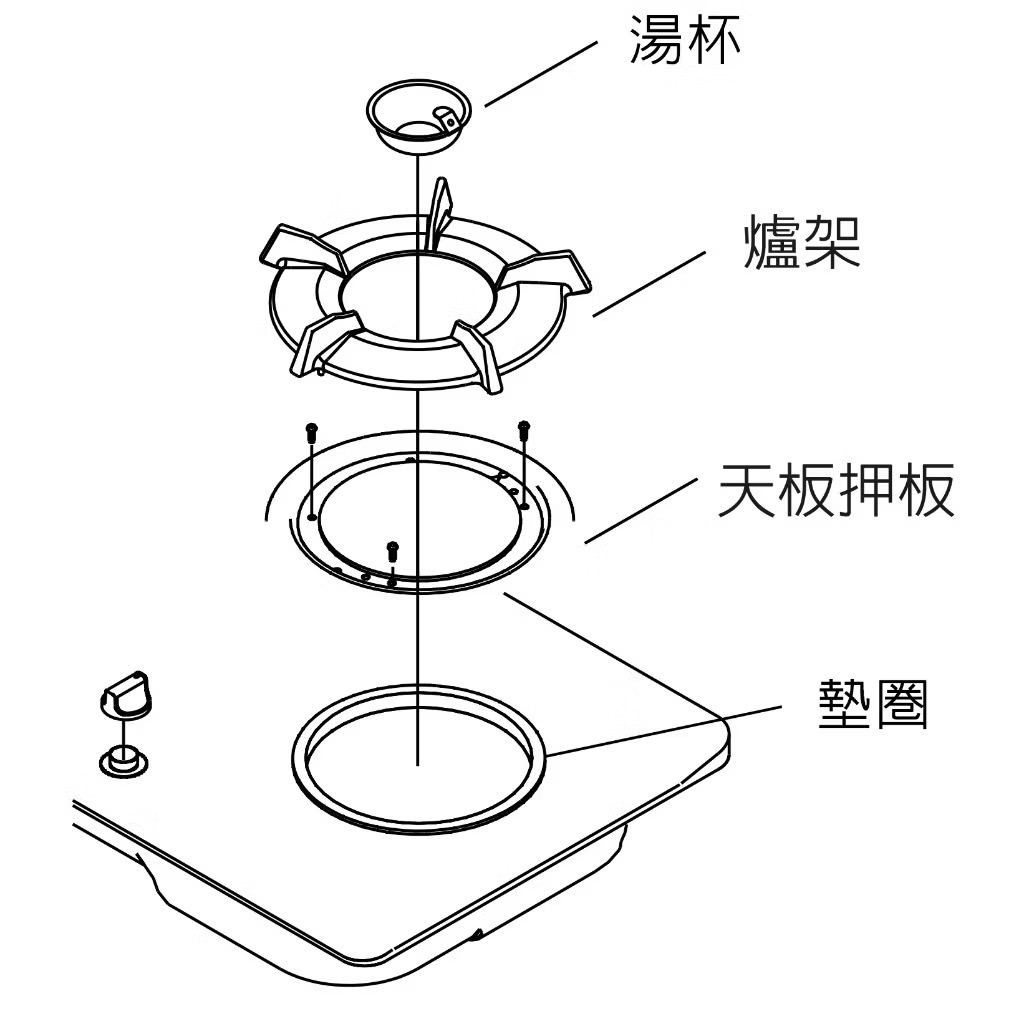 湯杯

爐架

天板押板

墊圈