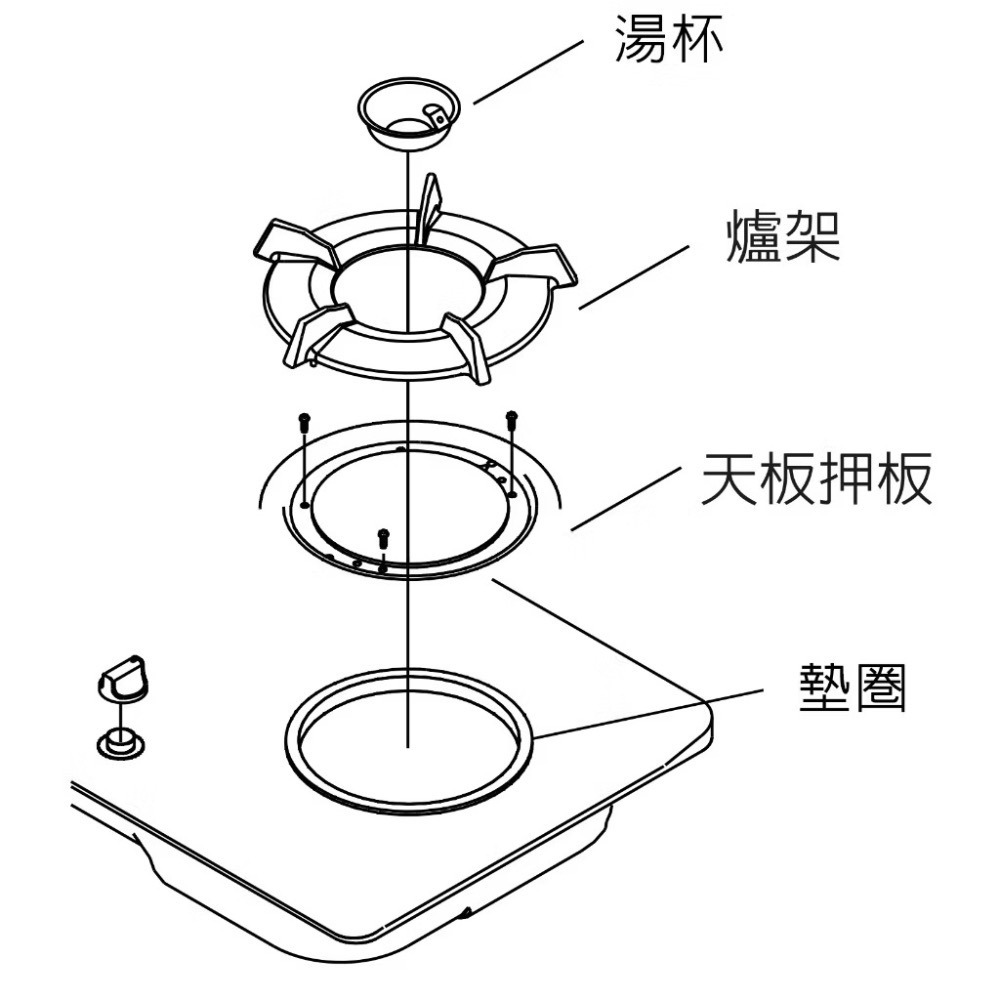 湯杯

爐架

天板押板

墊圈