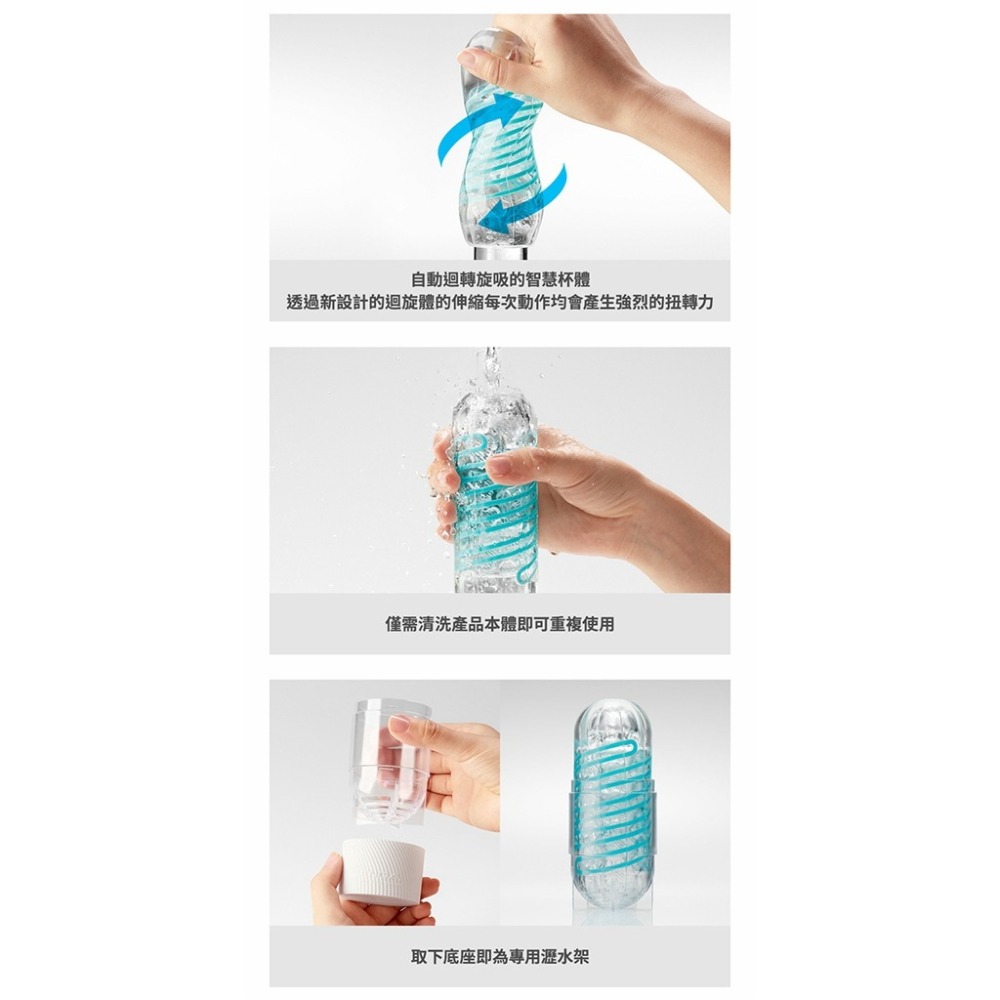 自動迴轉旋吸的智慧杯體
透過新設計的迴旋體的伸縮每次動作均會產生強烈的扭轉力

僅需清洗產品本體即可重複使用

取下底座即為專用瀝水架