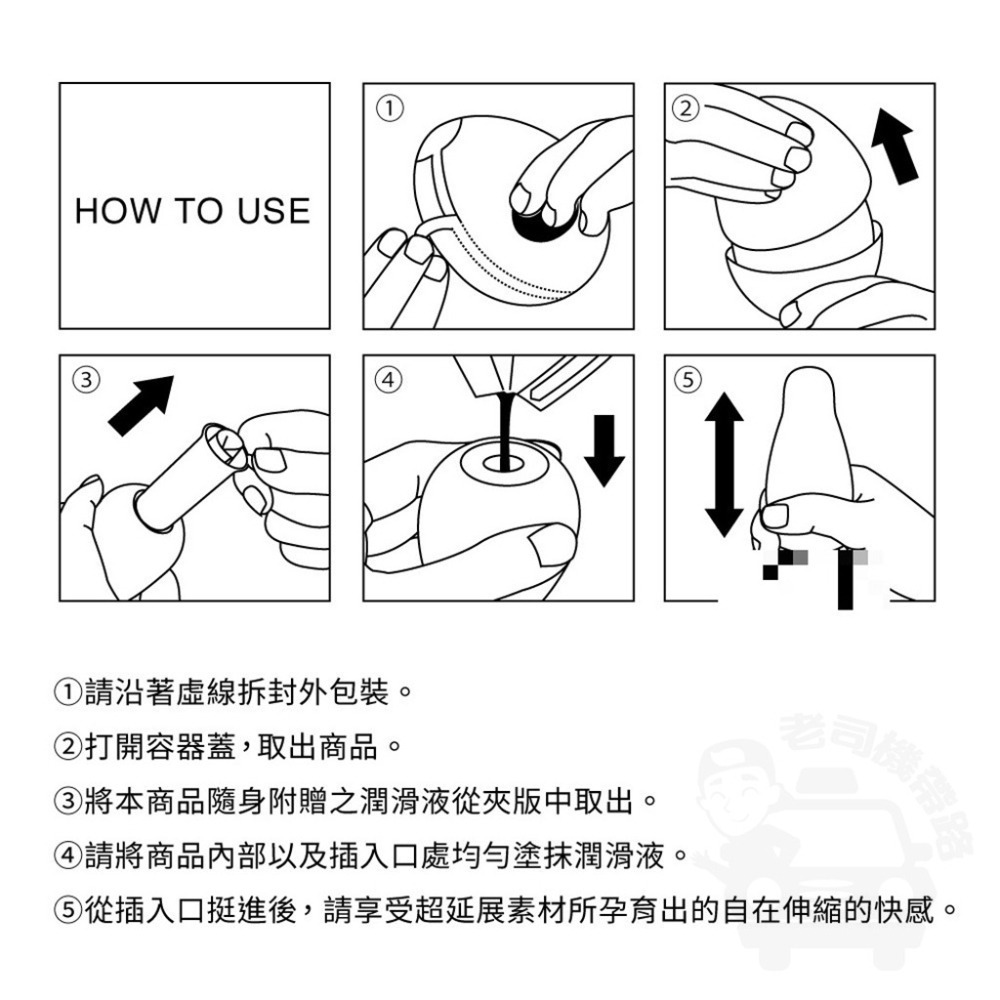 HOW TO USE

①

②

③

④

⑤

①請沿著虛線拆封外包裝。

②打開容器蓋，取出商品。

③將本商品隨身附贈之潤滑液從夾版中取出。

④請將商品內部以及插入口處均勻塗抹潤滑液。

⑤從插入口挺進後，請享受超延展素材所孕育出的自在伸縮的快感。

老司機帶路