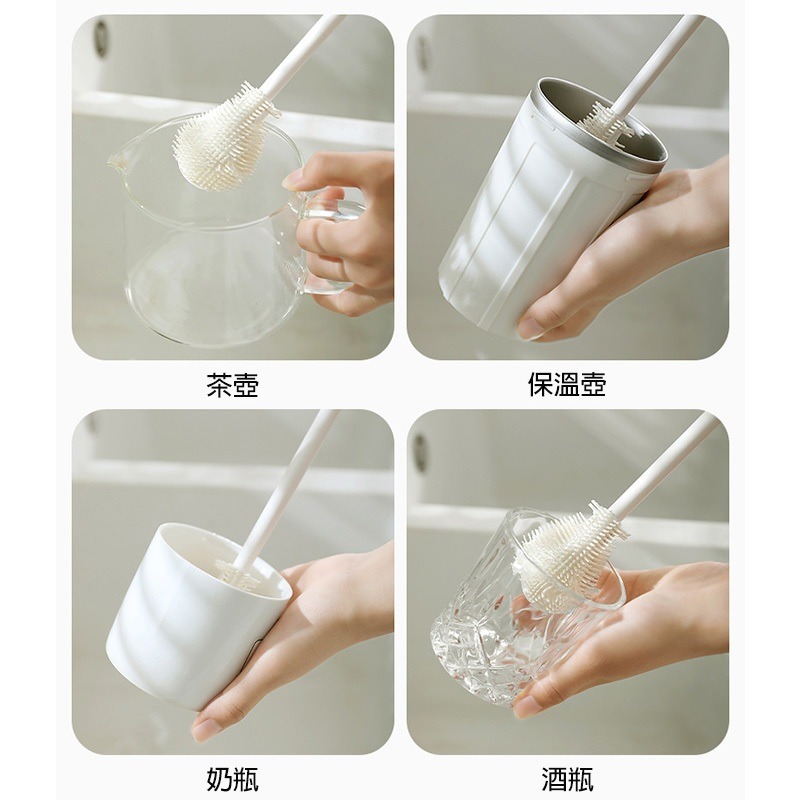 茶壺

保溫壺

奶瓶

酒瓶