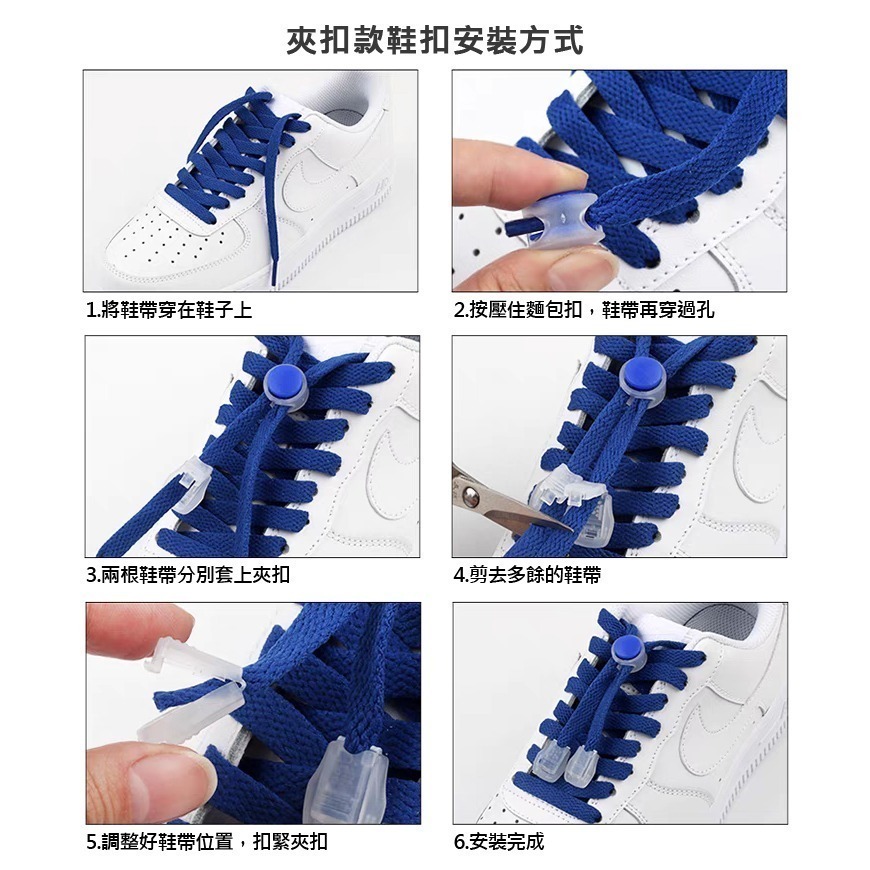 夾扣款鞋扣安裝方式

1.將鞋帶穿在鞋子上

2.按壓住麵包扣，鞋帶再穿過孔

3.兩根鞋帶分別套上夾扣

4.剪去多餘的鞋帶

5.調整好鞋帶位置，扣緊夾扣

6.安裝完成