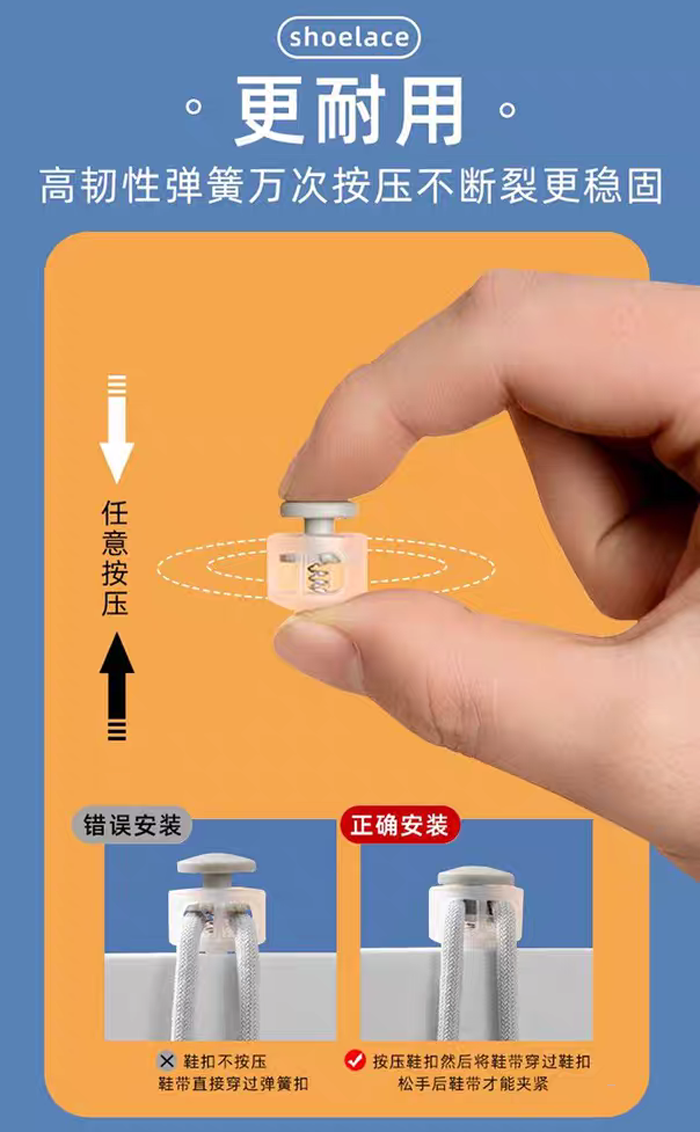 shoelace

更耐用

高韧性弹簧万次按压不断裂更稳固

任意按压

错误安装

正确安装

鞋扣不按压
鞋带直接穿过弹簧扣

按压鞋扣然后将鞋带穿过鞋扣
松手后鞋带才能夹紧