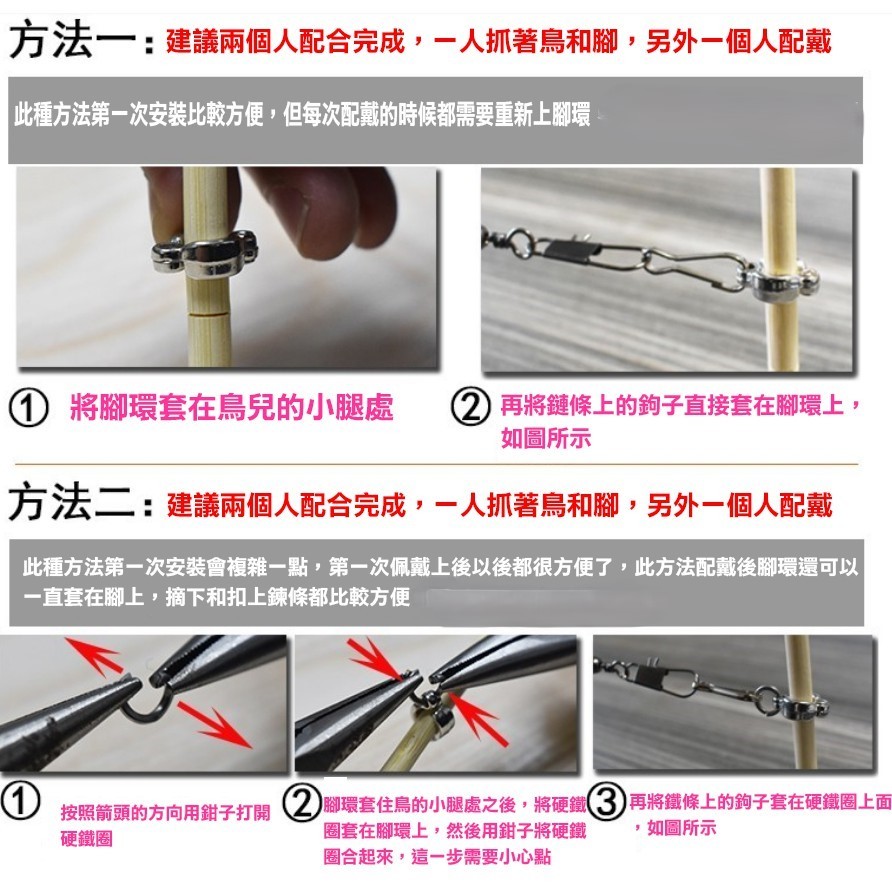 方法一：建議兩個人配合完成，一人抓著鳥和腳，另外一個人配戴

此種方法第一次安裝比較方便，但每次配戴的時候都需要重新上腳環

① 將腳環套在鳥兒的小腿處

② 再將鏈條上的鉤子直接套在腳環上，如圖所示

方法二：建議兩個人配合完成，一人抓著鳥和腳，另外一個人配戴

此種方法第一次安裝會複雜一點，第一次佩戴上後以後都很方便了，此方法配戴後腳環還可以一直套在腳上，摘下和扣上鍊條都比較方便

① 按照箭頭的方向用鉗子打開硬鐵圈

② 腳環套住鳥的小腿處之後，將硬鐵圈套在腳環上，然後用鉗子將硬鐵圈合起來，這一步需要小心點

③ 再將鐵條上的鉤子套在硬鐵圈上面，如圖所示