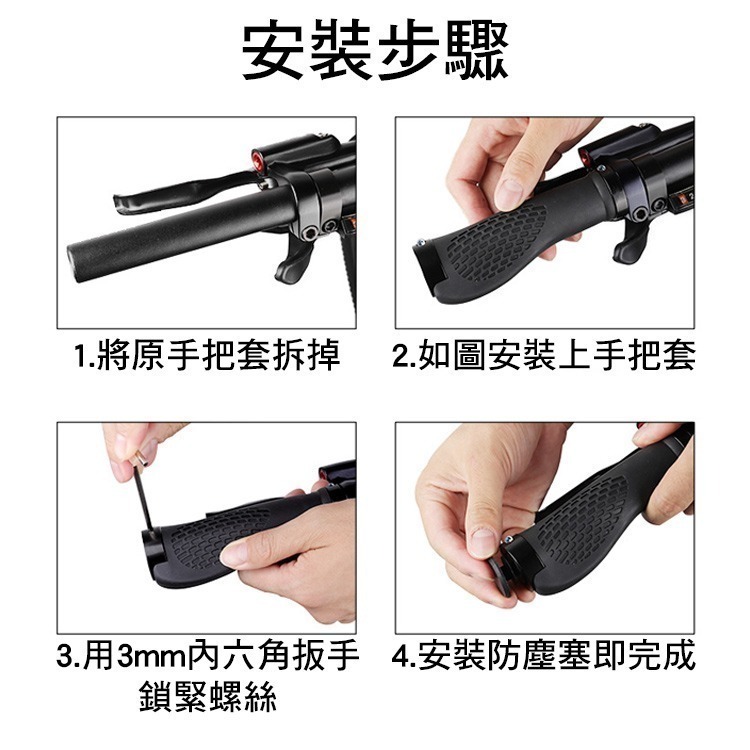 安裝步驟

1.將原手把套拆掉

2.如圖安裝上手把套

3.用3mm內六角扳手鎖緊螺絲

4.安裝防塵塞即完成