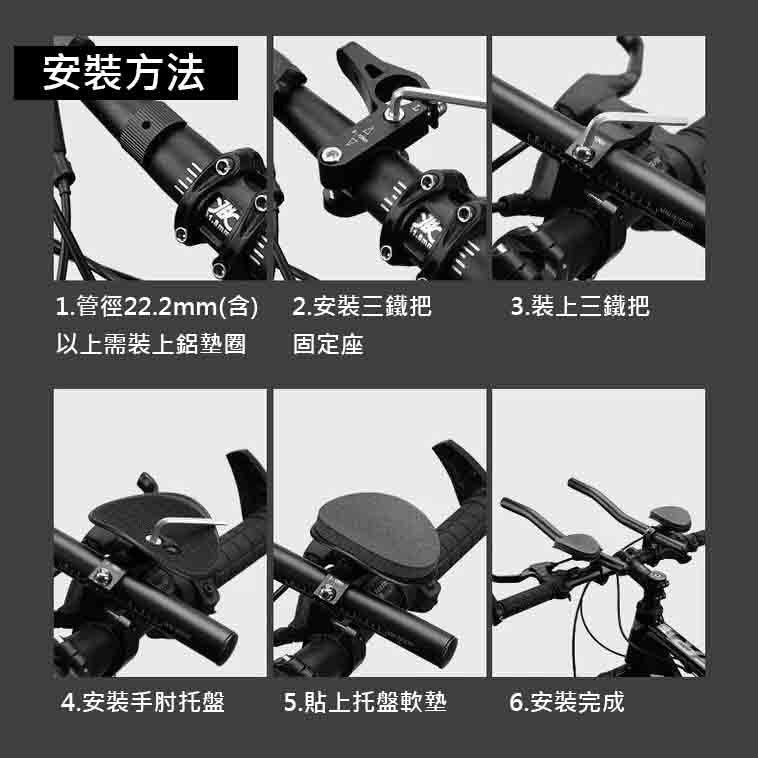 安裝方法

1.管徑22.2mm(含)以上需裝上鋁墊圈

2.安裝三鐵把固定座

3.裝上三鐵把

4.安裝手肘托盤

5.貼上托盤軟墊

6.安裝完成