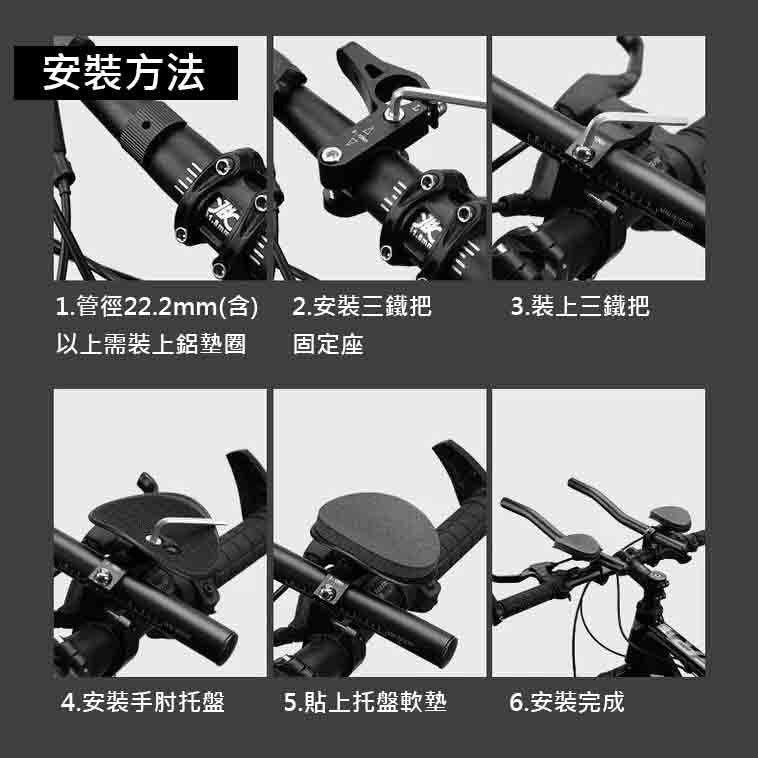 安裝方法

1.管徑22.2mm(含)以上需裝上鋁墊圈

2.安裝三鐵把固定座

3.裝上三鐵把

4.安裝手肘托盤

5.貼上托盤軟墊

6.安裝完成