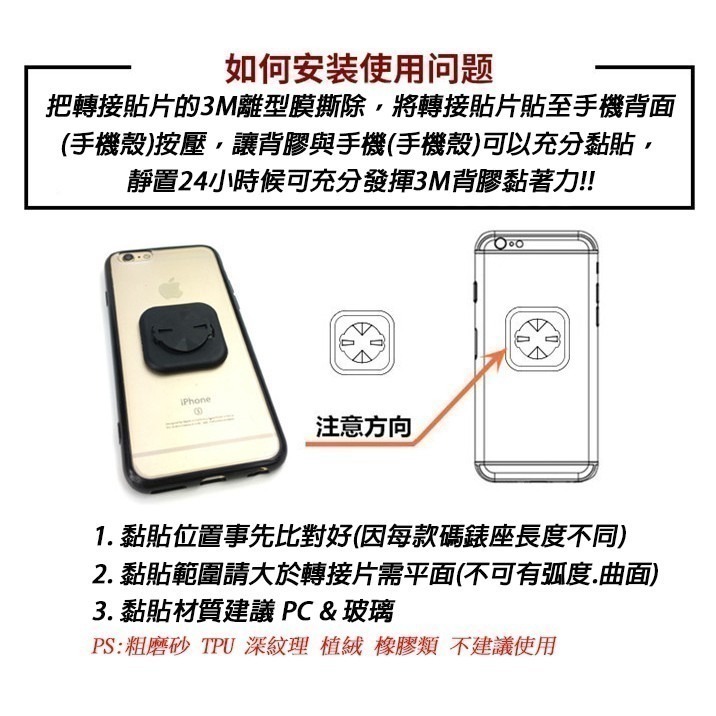 如何安装使用问题

把轉接貼片的3M離型膜撕除，將轉接貼片貼至手機背面(手機殼)按壓，讓背膠與手機(手機殼)可以充分黏貼，靜置24小時候可充分發揮3M背膠黏著力!!

iPhone

注意方向

1. 黏貼位置事先比對好(因每款碼錶座長度不同)
2. 黏貼範圍請大於轉接片需平面(不可有弧度.曲面)
3. 黏貼材質建議 PC & 玻璃
PS:粗磨砂 TPU 深紋理 植絨 橡膠類 不建議使用