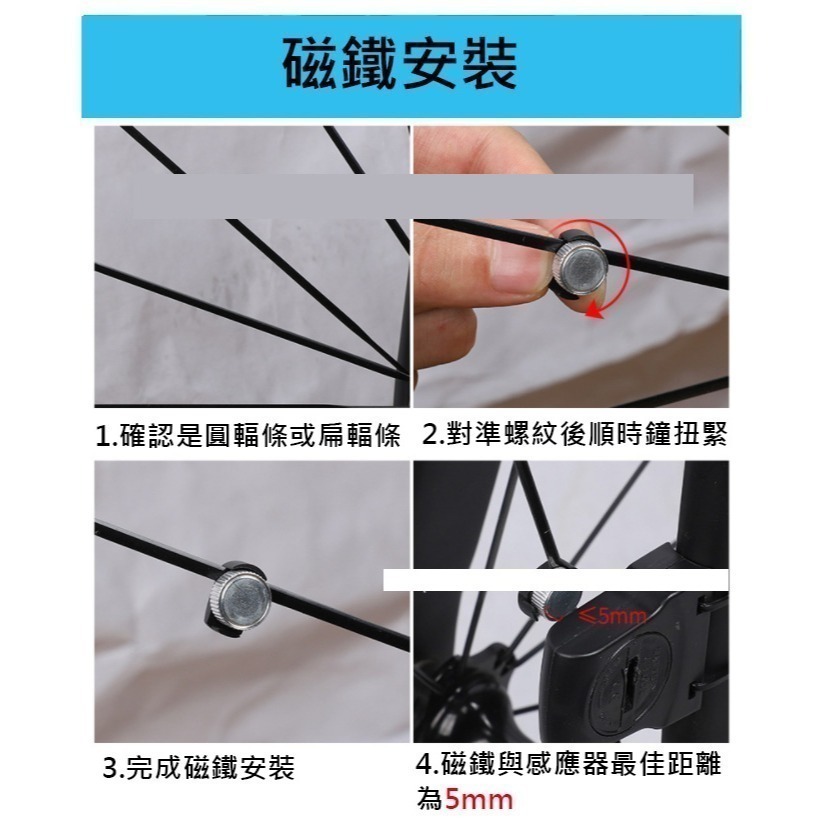 磁鐵安裝

1.確認是圓輻條或扁輻條

2.對準螺紋後順時鐘扭緊

3.完成磁鐵安裝

≤5mm

4.磁鐵與感應器最佳距離為5mm