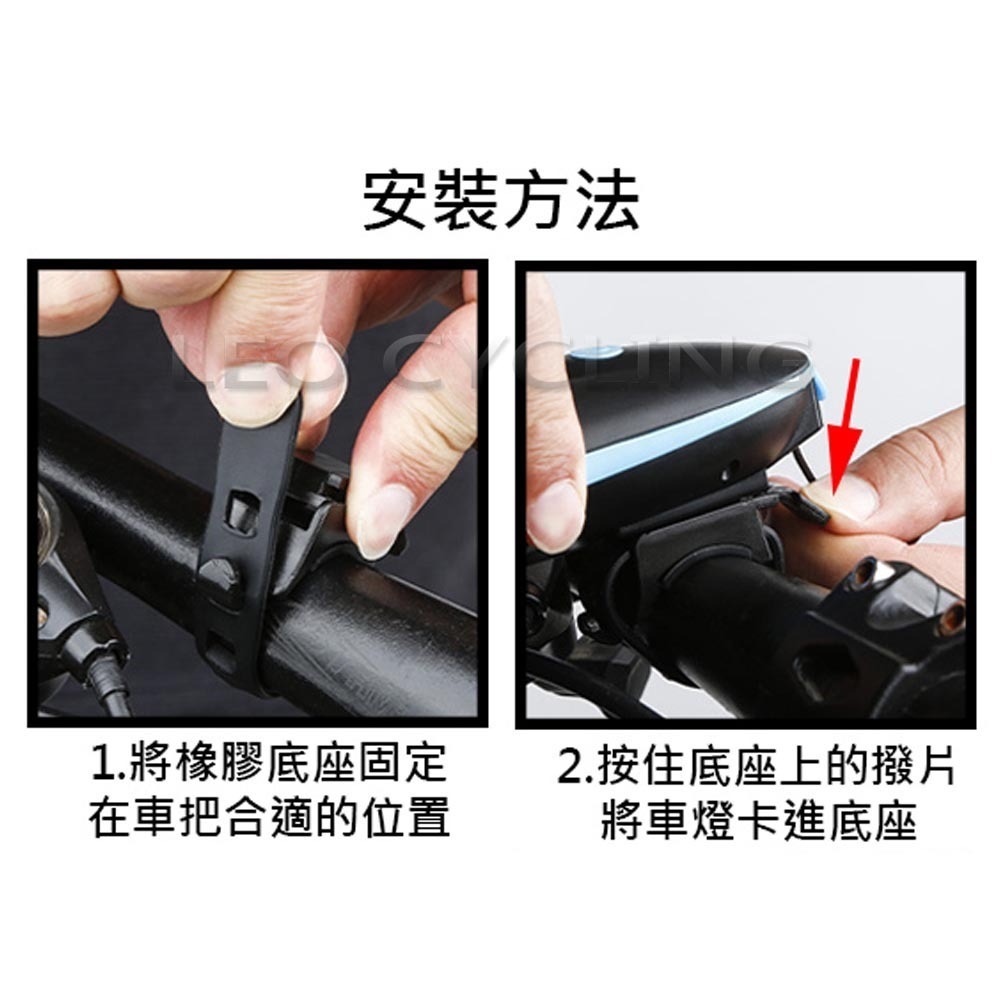 安裝方法

LEO CYCLING

1.將橡膠底座固定在車把合適的位置

2.按住底座上的撥片將車燈卡進底座