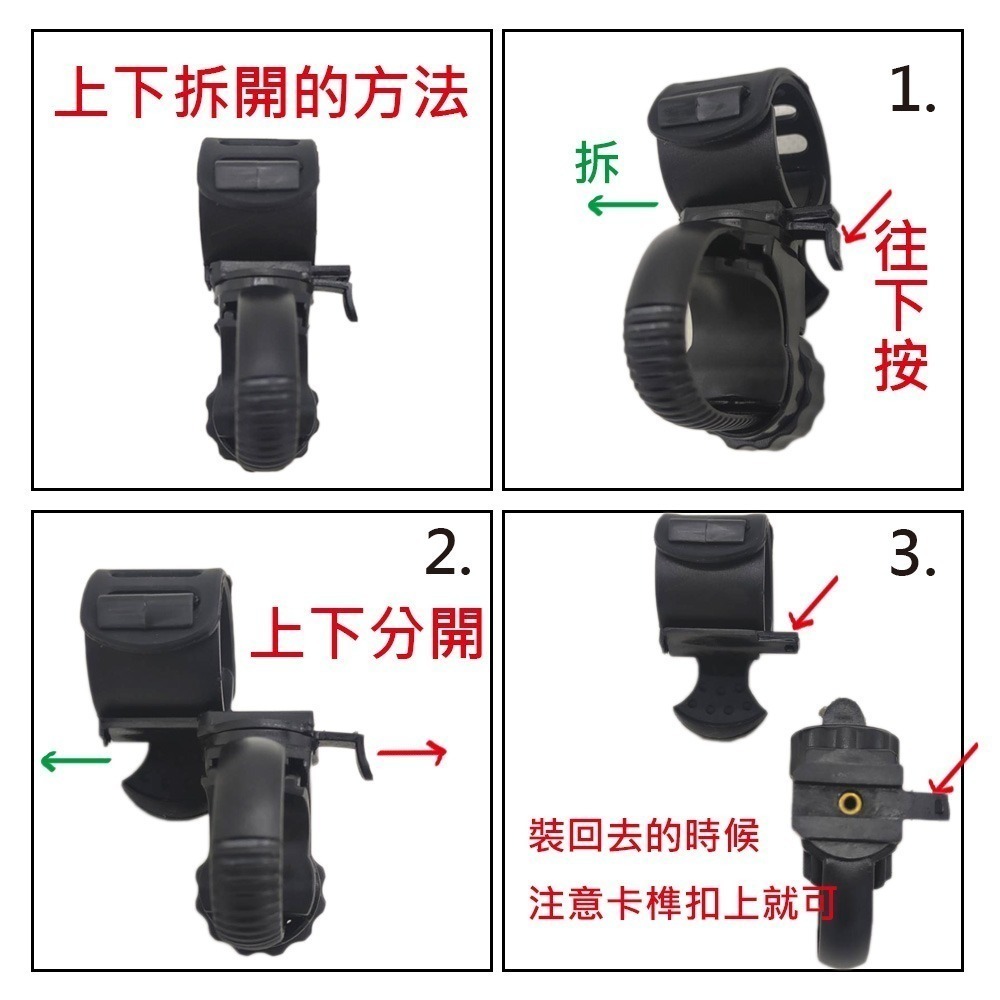 上下拆開的方法

1.
拆
往下按

2.
上下分開

3.
裝回去的時候
注意卡榫扣上就可