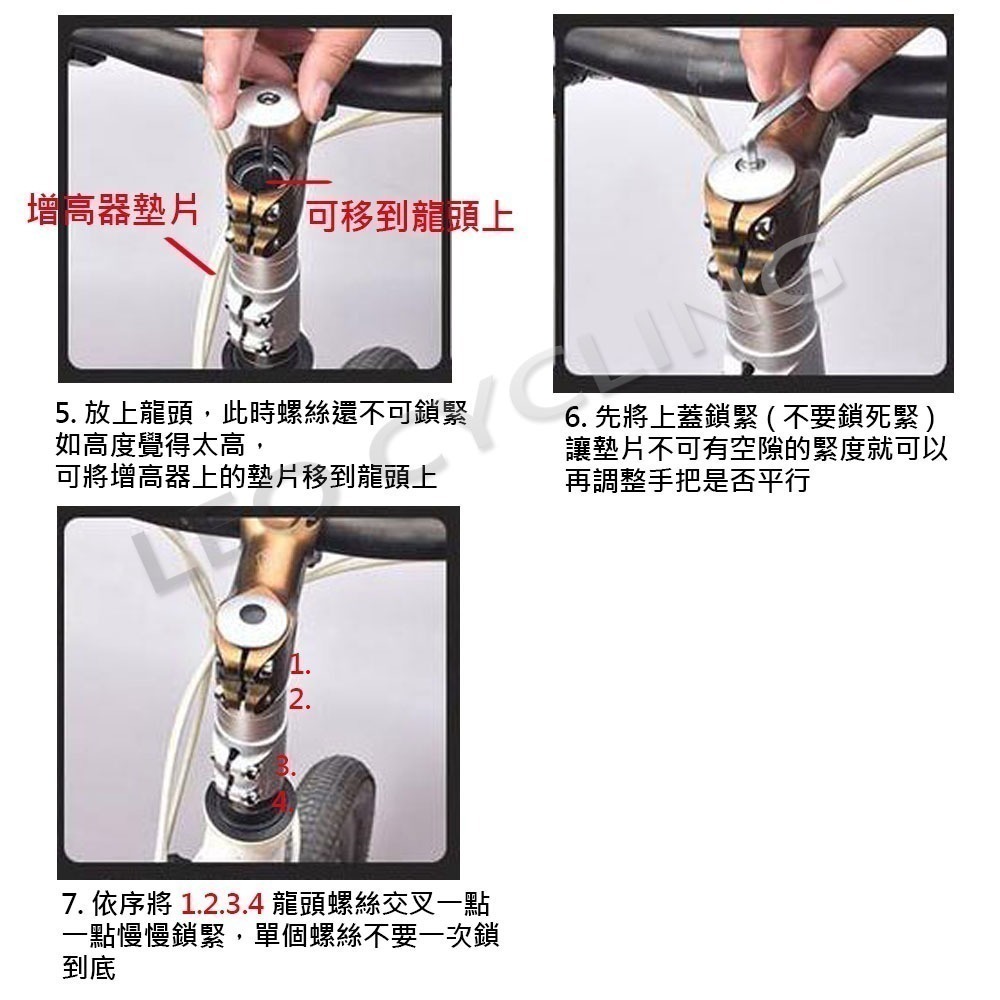 增高器墊片

可移到龍頭上

5. 放上龍頭，此時螺絲還不可鎖緊
如高度覺得太高，
可將增高器上的墊片移到龍頭上

6. 先將上蓋鎖緊（不要鎖死緊）
讓墊片不可有空隙的緊度就可以
再調整手把是否平行

LEO CYCLING

1.
2.
3.
4.

7. 依序將 1.2.3.4 龍頭螺絲交叉一點一點慢慢鎖緊，單個螺絲不要一次鎖到底