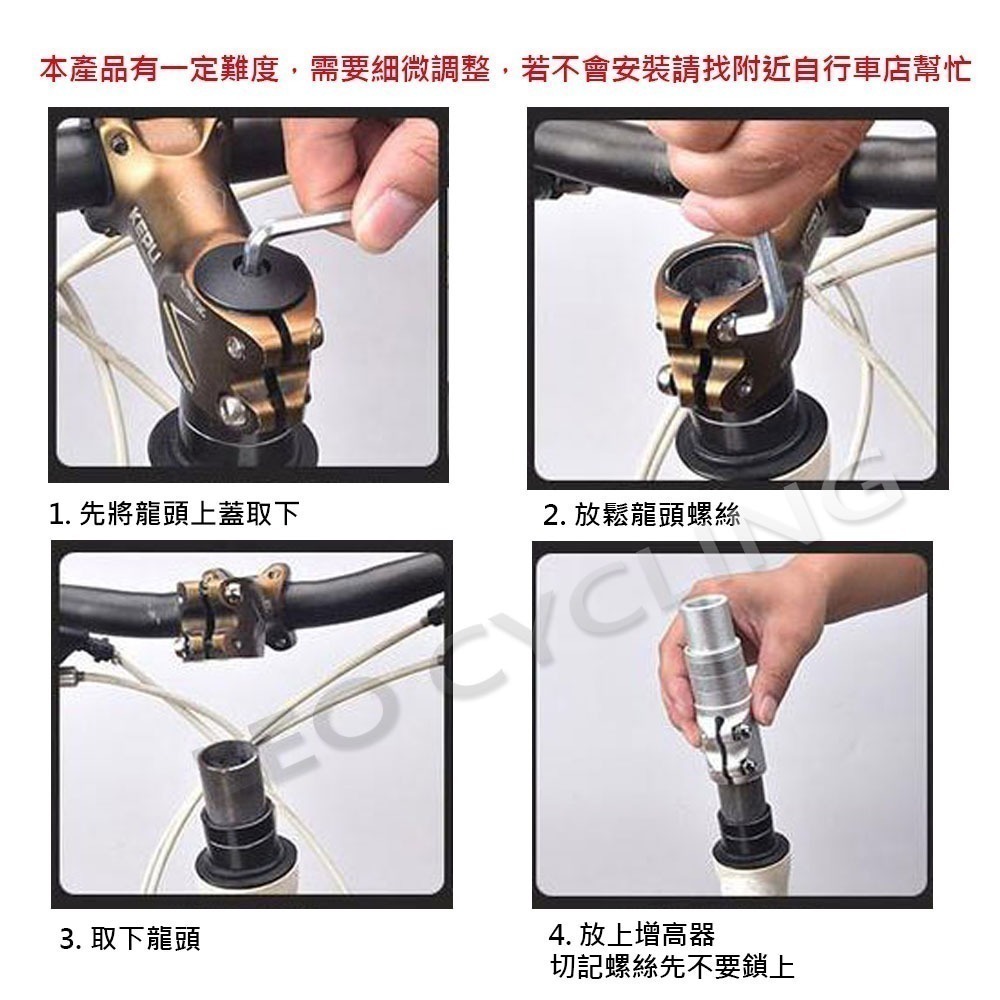 本產品有一定難度，需要細微調整，若不會安裝請找附近自行車店幫忙

KEPU

1. 先將龍頭上蓋取下

2. 放鬆龍頭螺絲

EO CYCLING

3. 取下龍頭

4. 放上增高器
切記螺絲先不要鎖上