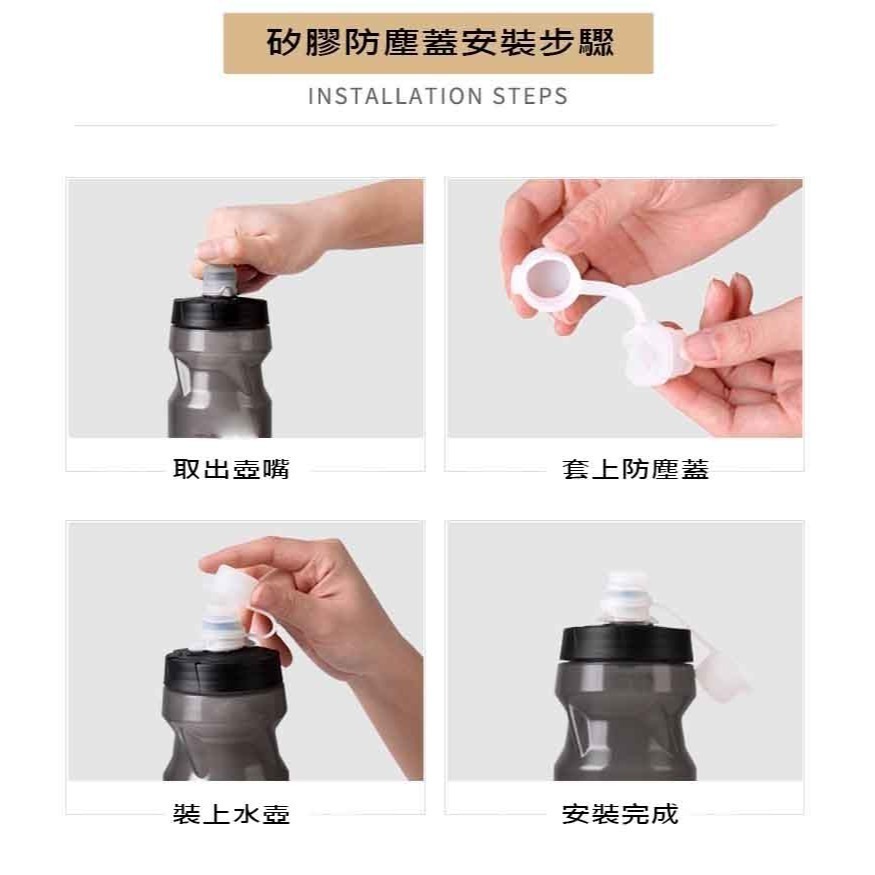 矽膠防塵蓋安裝步驟

INSTALLATION STEPS

取出壺嘴

套上防塵蓋

裝上水壺

安裝完成