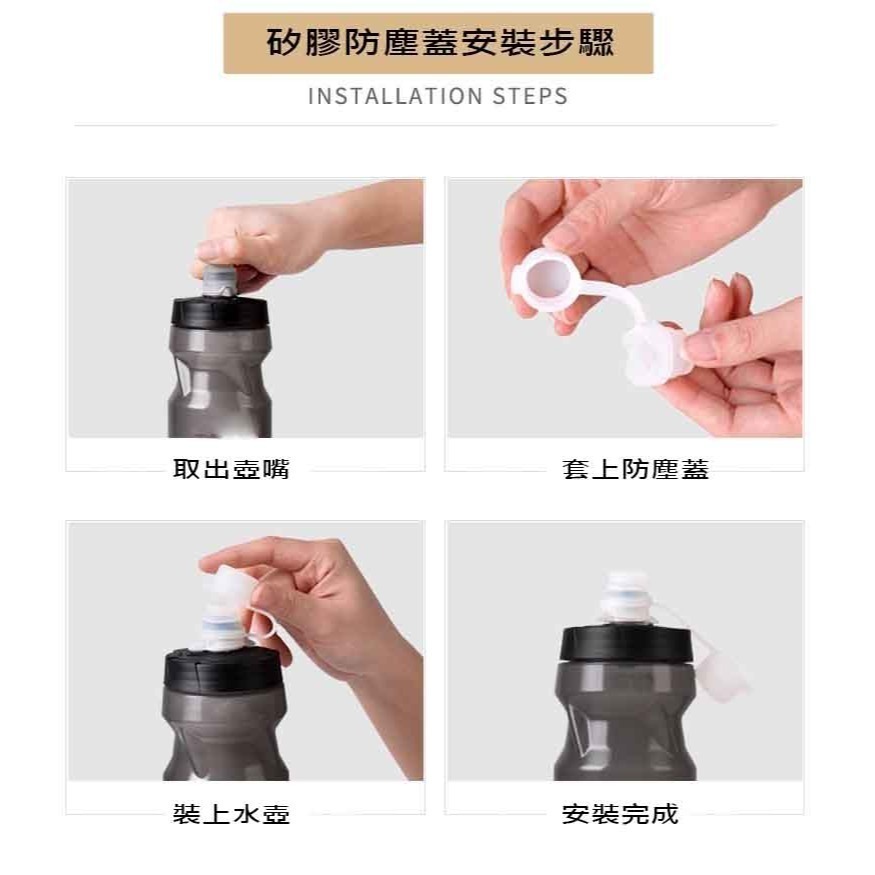 矽膠防塵蓋安裝步驟

INSTALLATION STEPS

取出壺嘴

套上防塵蓋

裝上水壺

安裝完成