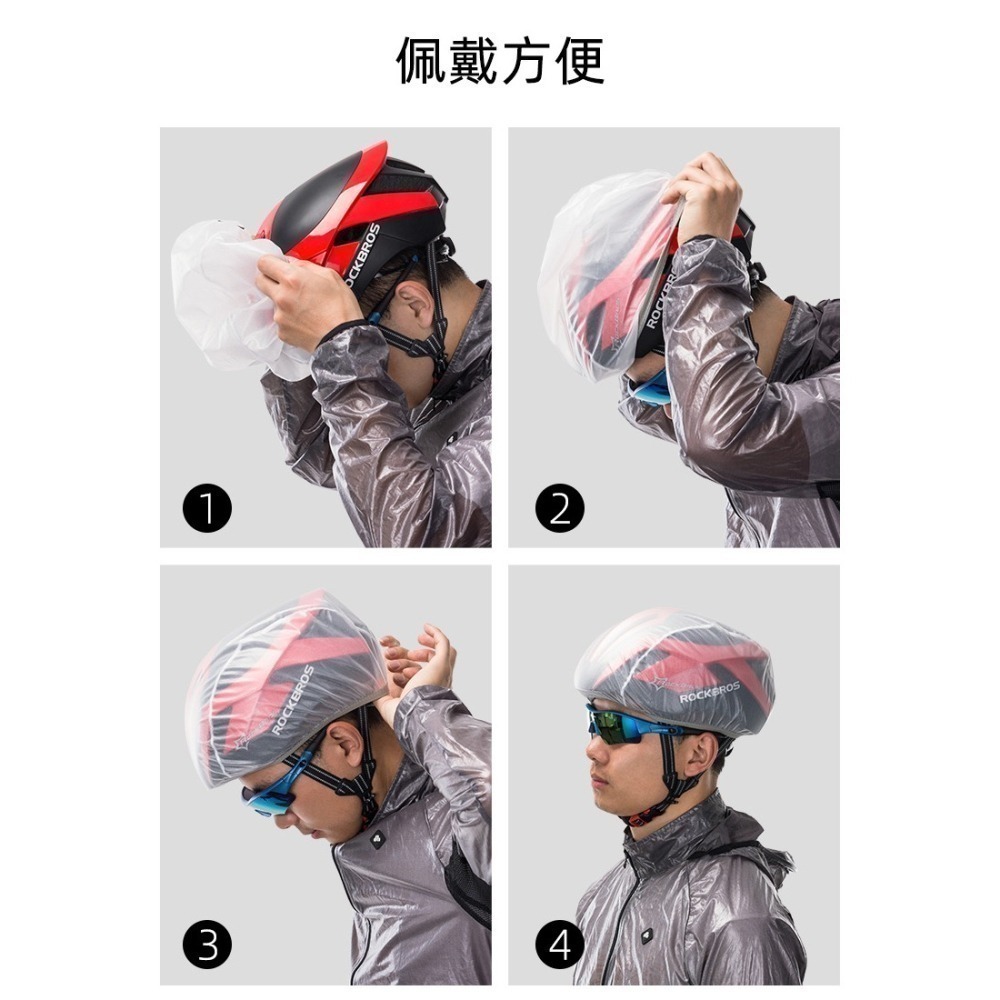 佩戴方便

ROCKBROS

1

ROCKBROS

2

ROCKBROS

3

ROCKBROS

4