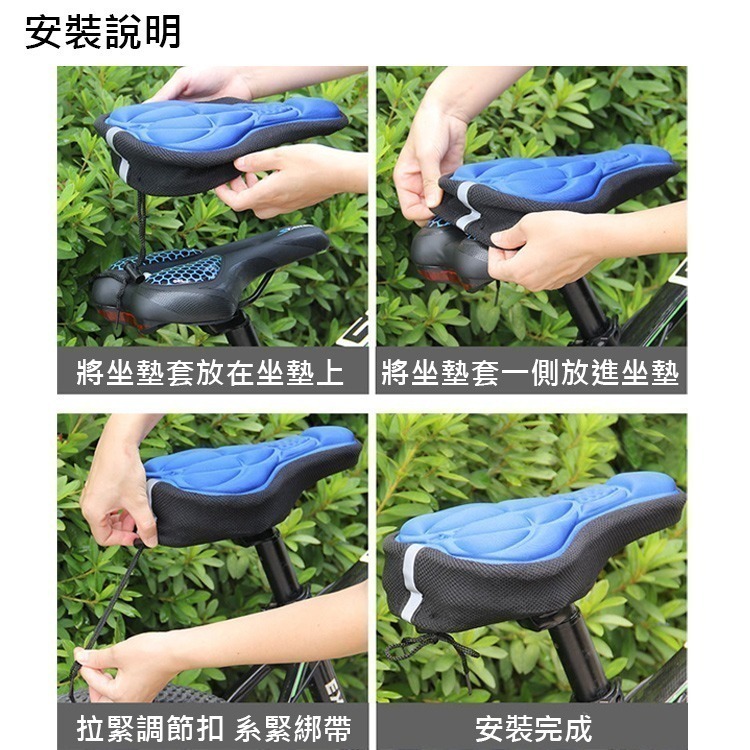 安裝說明

將坐墊套放在坐墊上

將坐墊套一側放進坐墊

拉緊調節扣 系緊綁帶

安裝完成