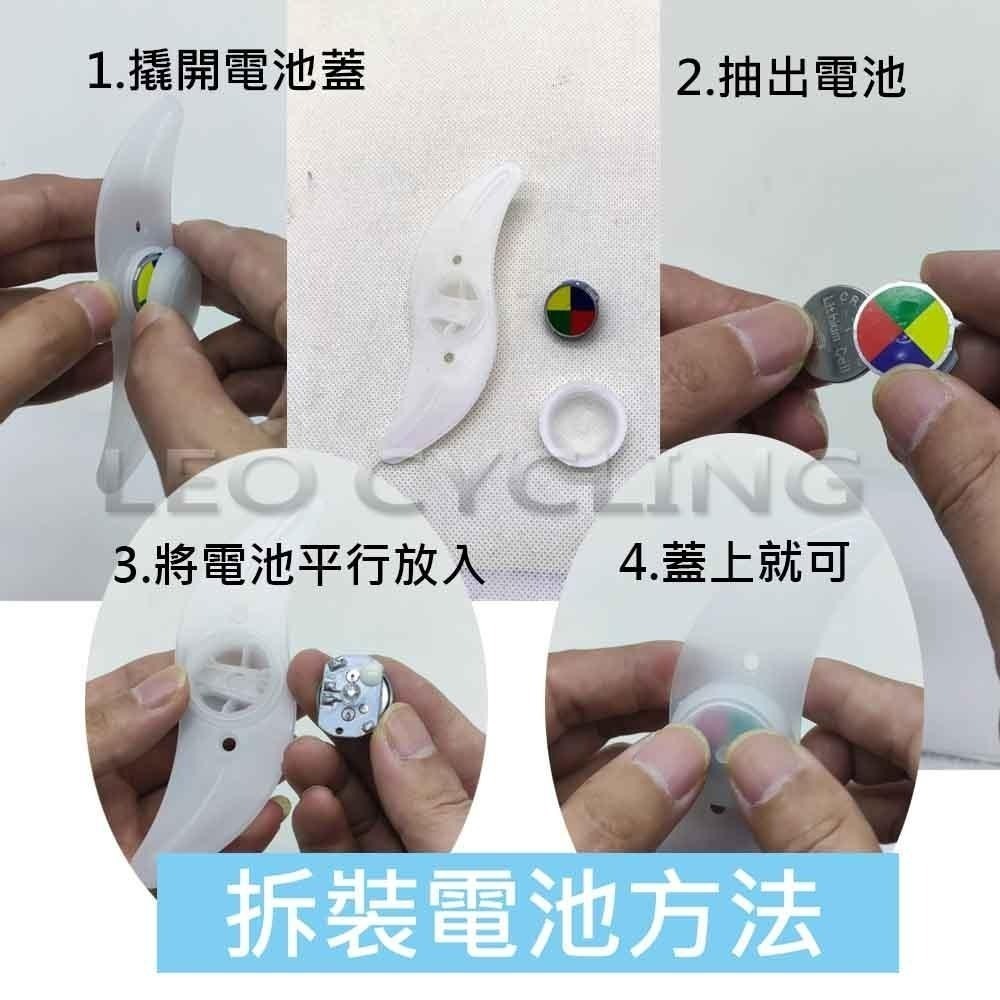 1.撬開電池蓋

2.抽出電池

Lithium Cell

LEO CYCLING

3.將電池平行放入

4.蓋上就可

拆裝電池方法