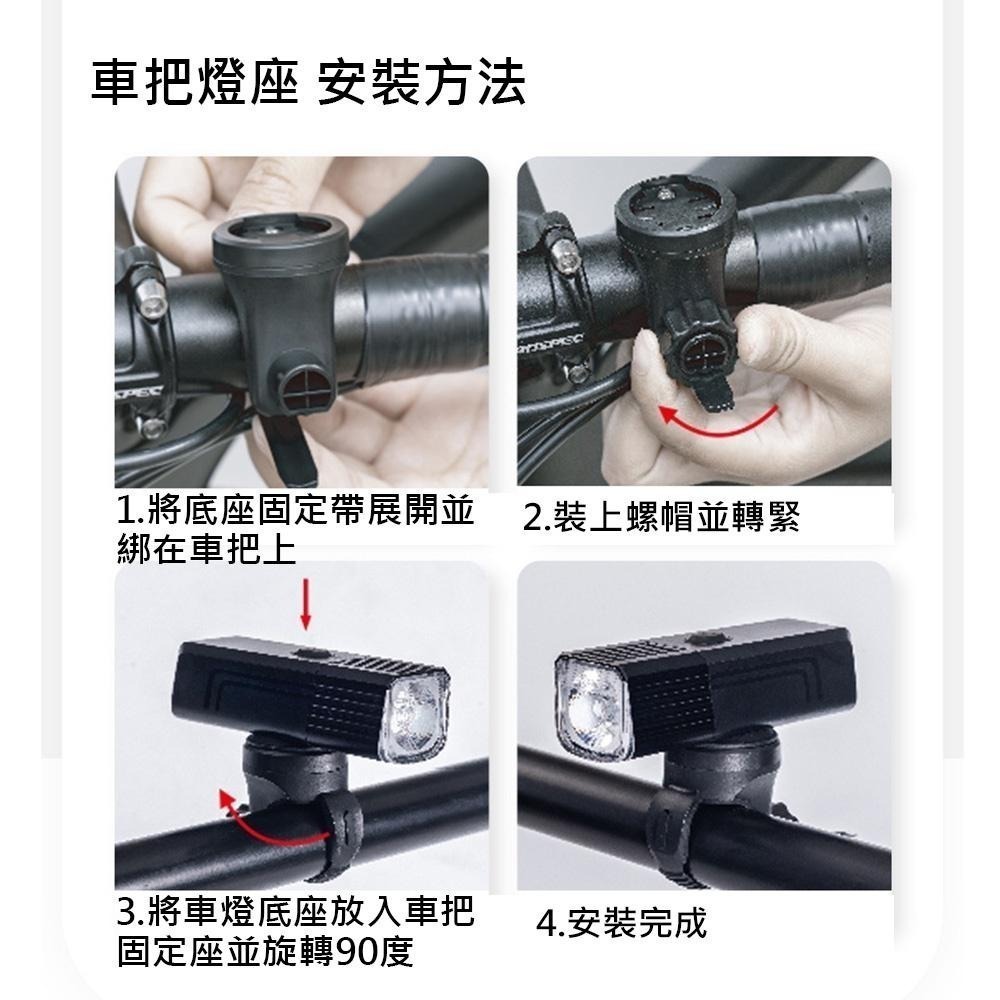 車把燈座 安裝方法

1.將底座固定帶展開並綁在車把上

2.裝上螺帽並轉緊

3.將車燈底座放入車把固定座並旋轉90度

4.安裝完成