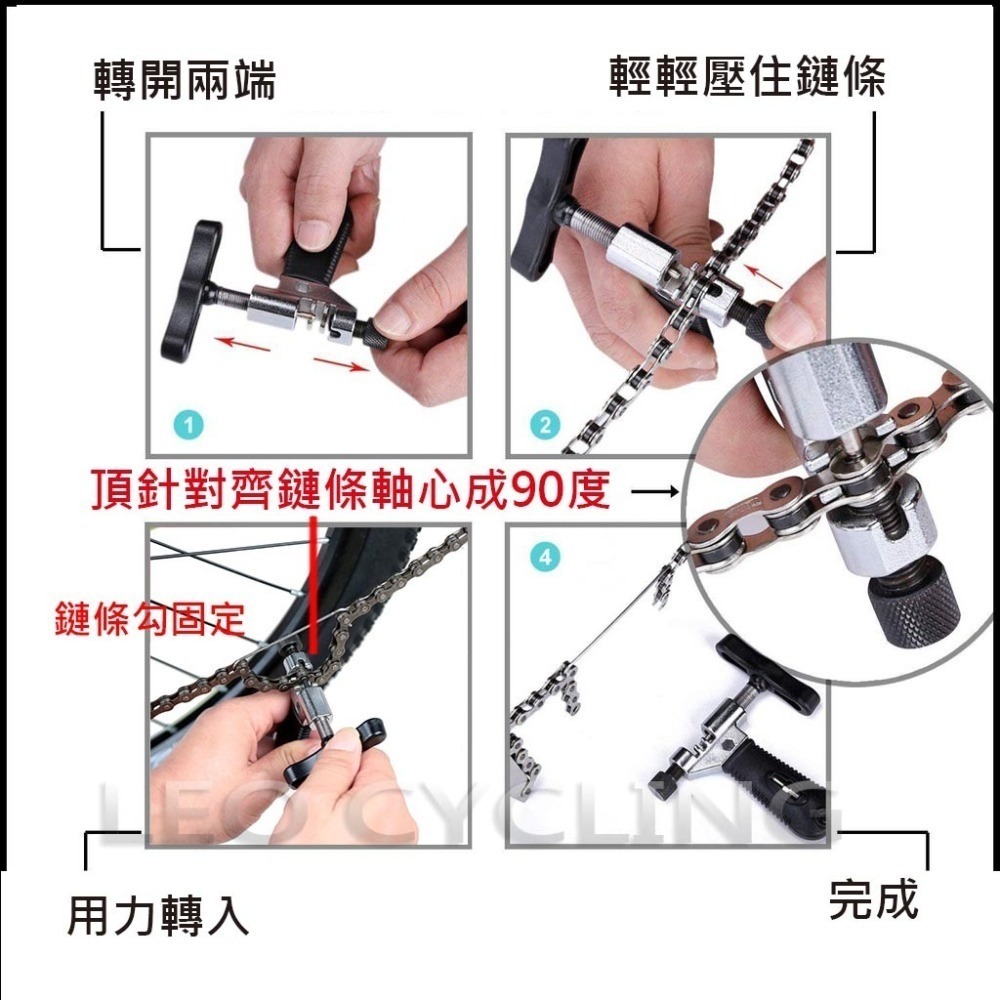 轉開兩端

輕輕壓住鏈條

1

2

頂針對齊鏈條軸心成90度

鏈條勾固定

4

LEO CYCLING

用力轉入

完成