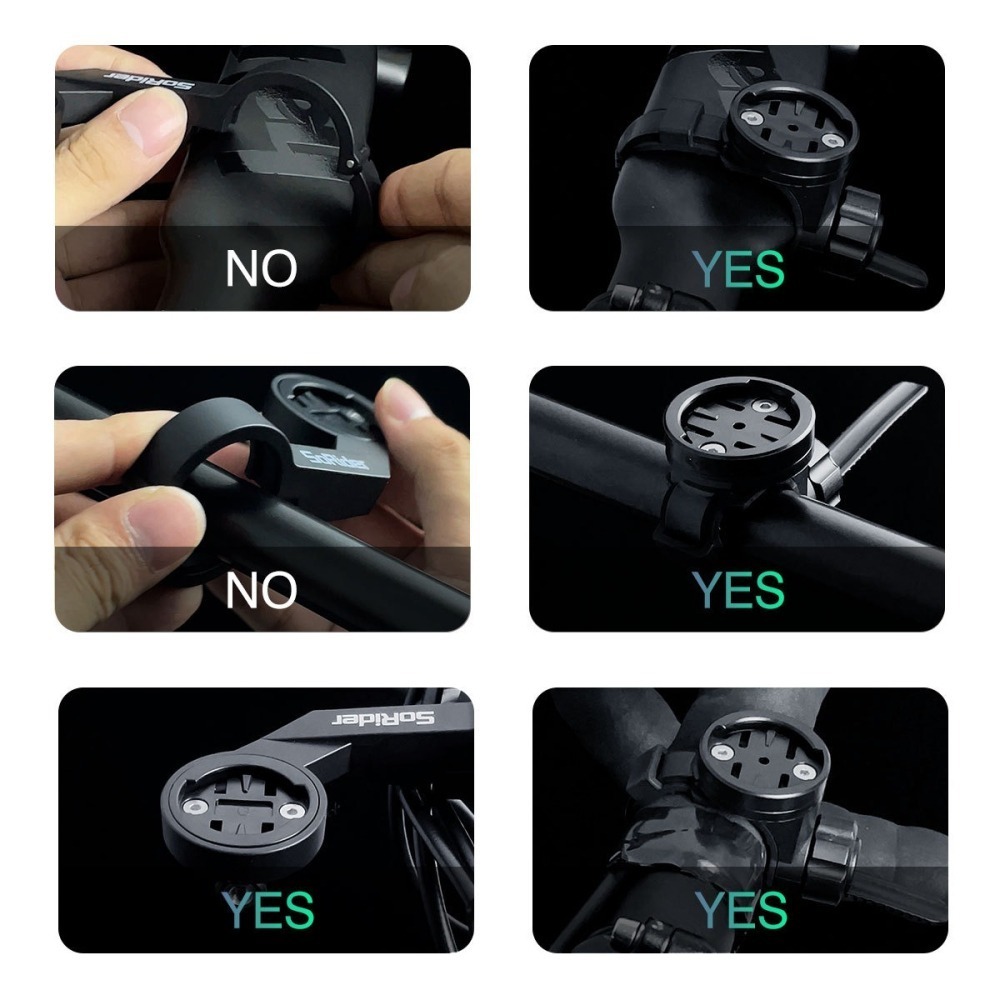 SoRider
NO

YES

SoRider
NO

YES

SoRider
YES

YES