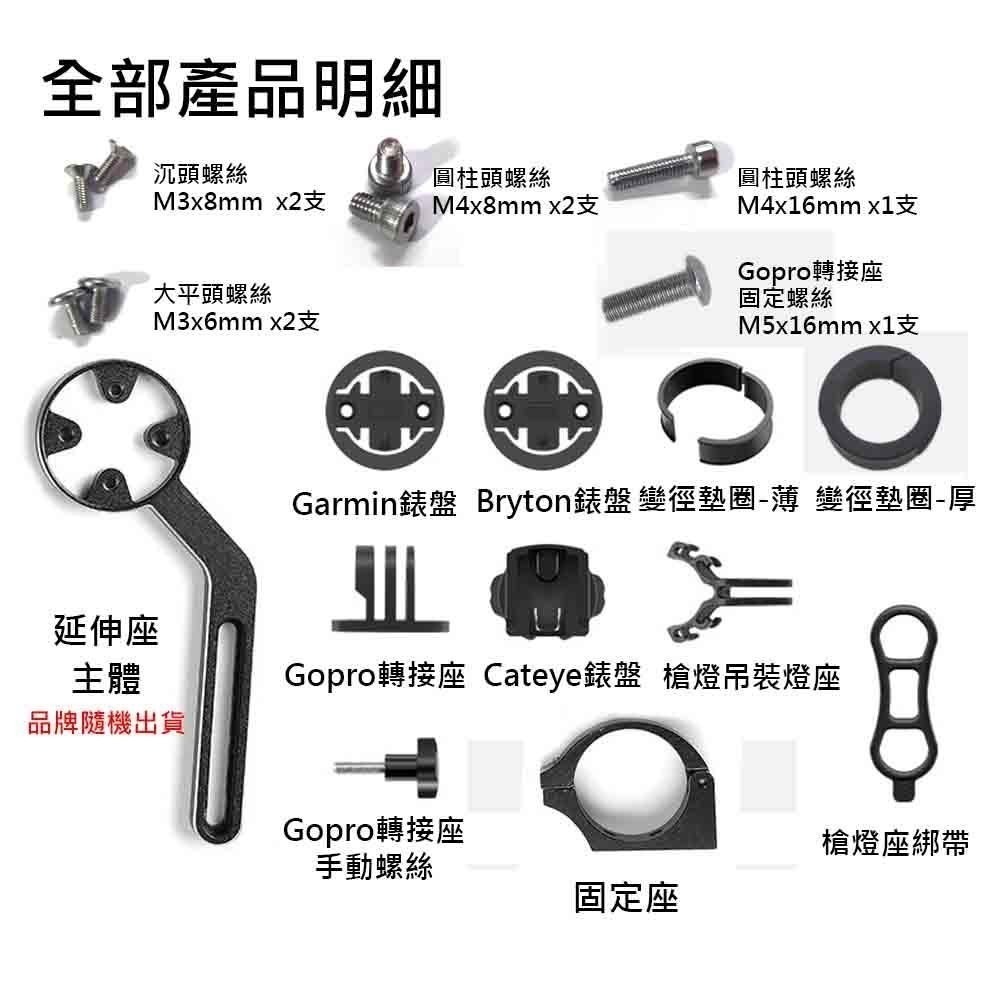 全部產品明細

沉頭螺絲
M3x8mm x2支

圓柱頭螺絲
M4x8mm x2支

圓柱頭螺絲
M4x16mm x1支

大平頭螺絲
M3x6mm x2支

Gopro轉接座
固定螺絲
M5x16mm x1支

Garmin錶盤 Bryton錶盤 變徑墊圈-薄 變徑墊圈-厚

延伸座
主體
品牌隨機出貨

Gopro轉接座 Cateye錶盤 槍燈吊裝燈座

Gopro轉接座
手動螺絲

固定座

槍燈座綁帶