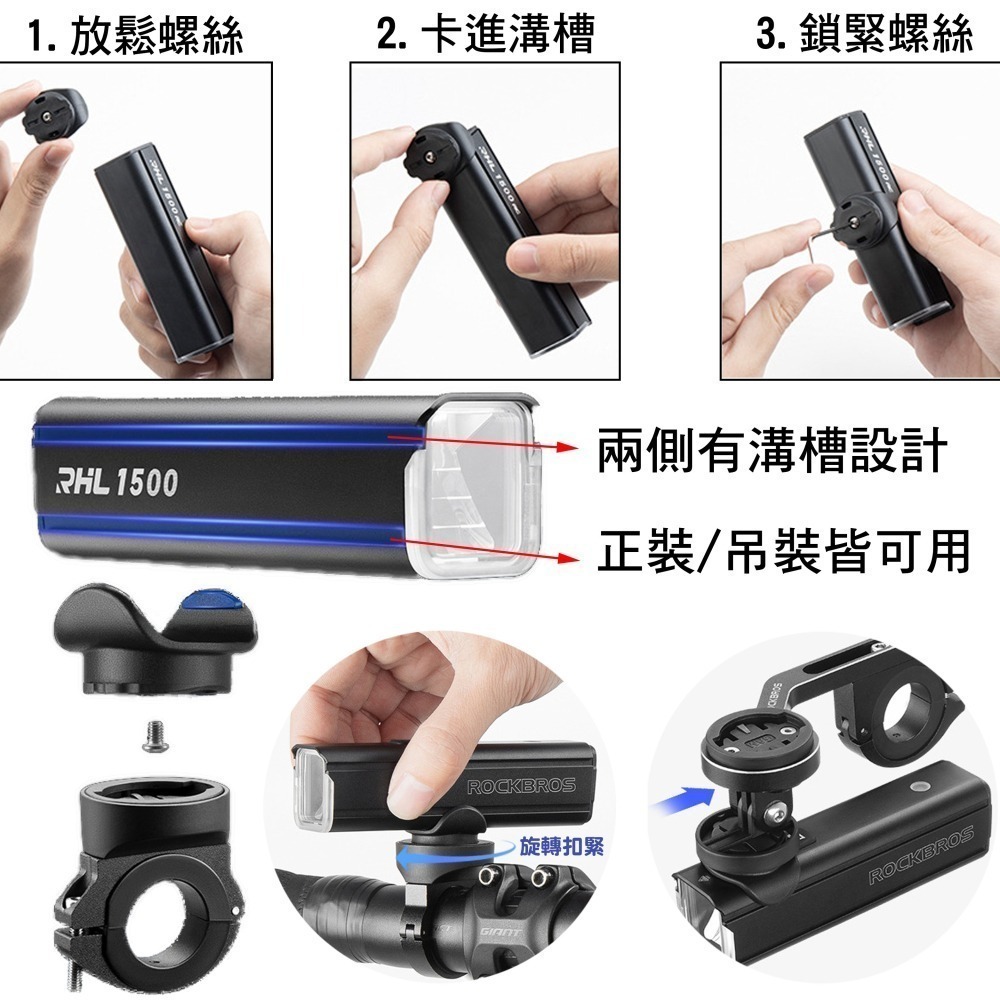 1. 放鬆螺絲

2. 卡進溝槽

3. 鎖緊螺絲

RHL 1500

RHL 1500

RHL 1500

RHL 1500

兩側有溝槽設計

正裝/吊裝皆可用

ROCKBROS

旋轉扣緊

GIANT

ROCKBROS

ROCKBROS