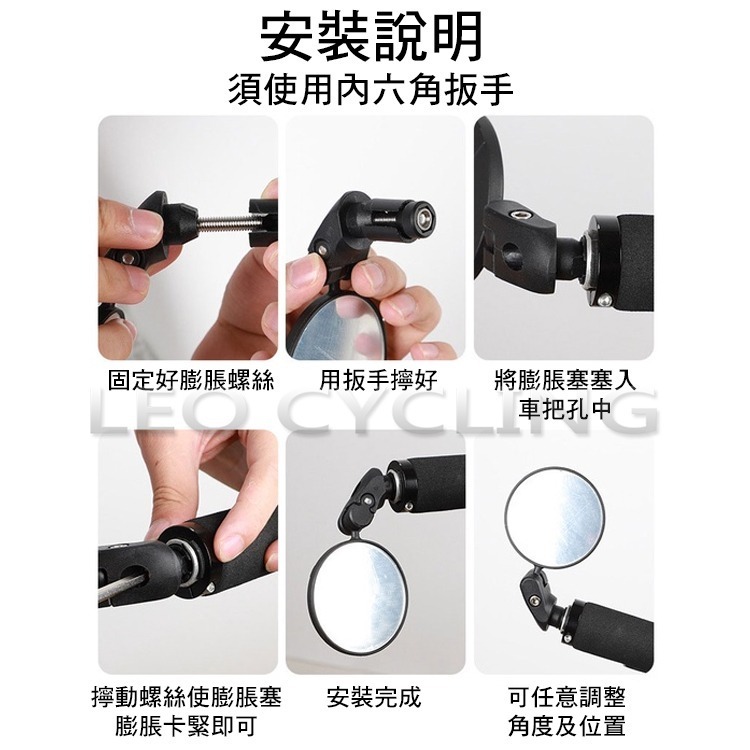 安裝說明
須使用內六角扳手

固定好膨脹螺絲

用扳手擰好

將膨脹塞塞入車把孔中

LEO CYCLING

擰動螺絲使膨脹塞膨脹卡緊即可

安裝完成

可任意調整角度及位置