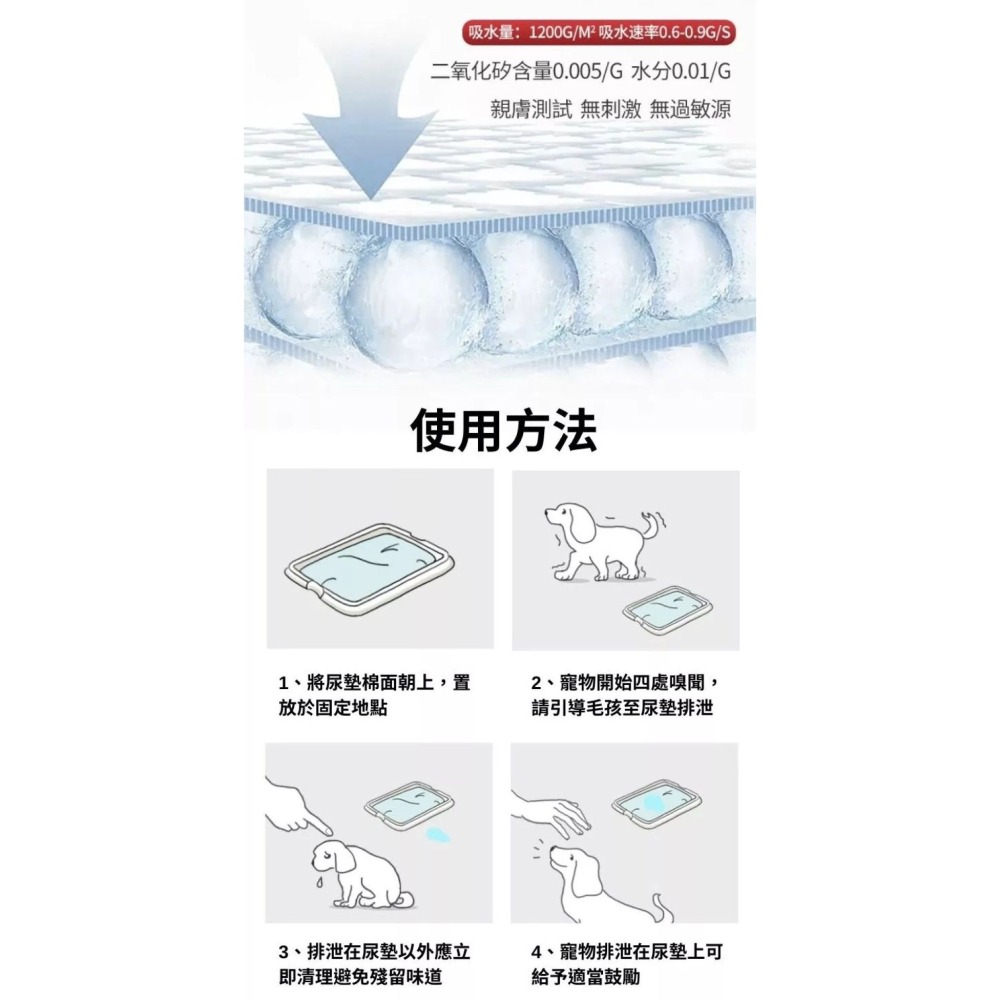 吸水量：1200G/M² 吸水速率0.6-0.9G/S

二氧化矽含量0.005/G 水分0.01/G

親膚測試 無刺激 無過敏源

使用方法

1、將尿墊棉面朝上，置放於固定地點

2、寵物開始四處嗅聞，請引導毛孩至尿墊排泄

3、排泄在尿墊以外應立即清理避免殘留味道

4、寵物排泄在尿墊上可給予適當鼓勵