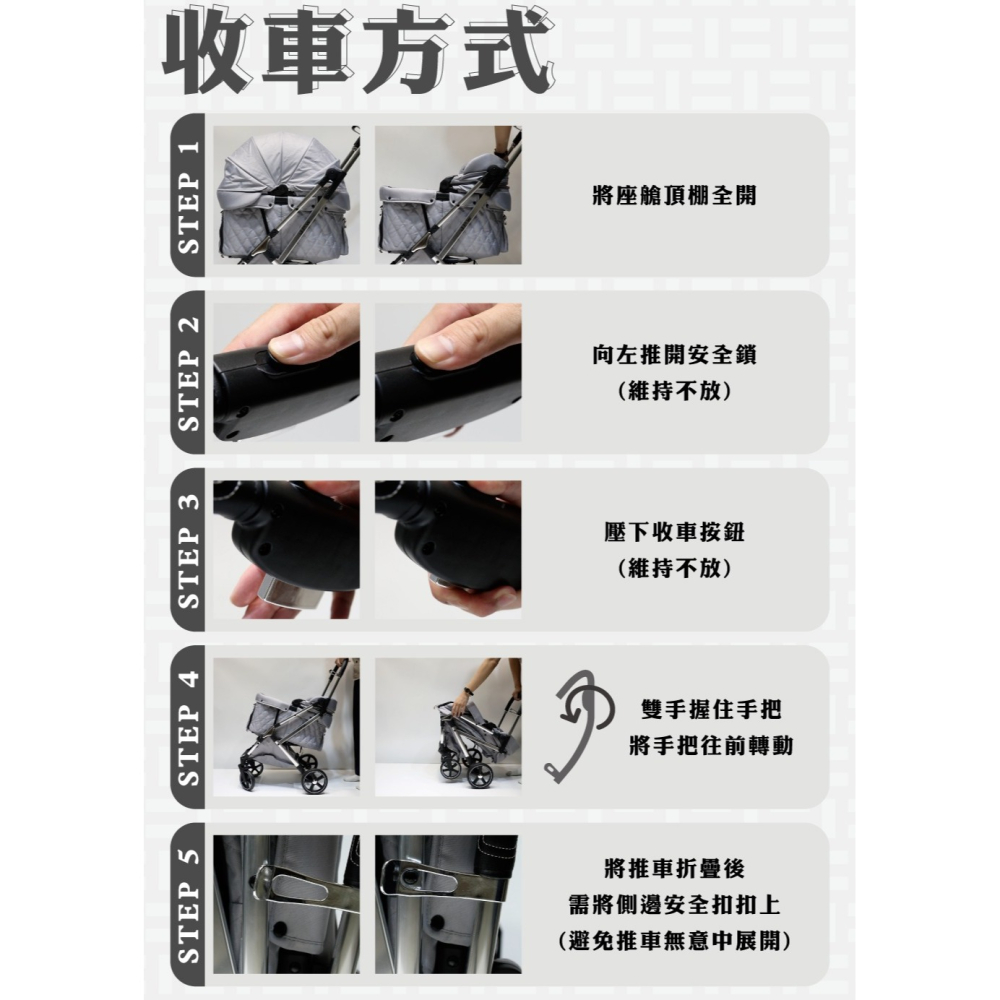 收車方式

STEP 1

將座艙頂棚全開

STEP 2

向左推開安全鎖
(維持不放)

STEP 3

壓下收車按鈕
(維持不放)

STEP 4

雙手握住手把
將手把往前轉動

STEP 5

將推車折疊後
需將側邊安全扣扣上
(避免推車無意中展開)