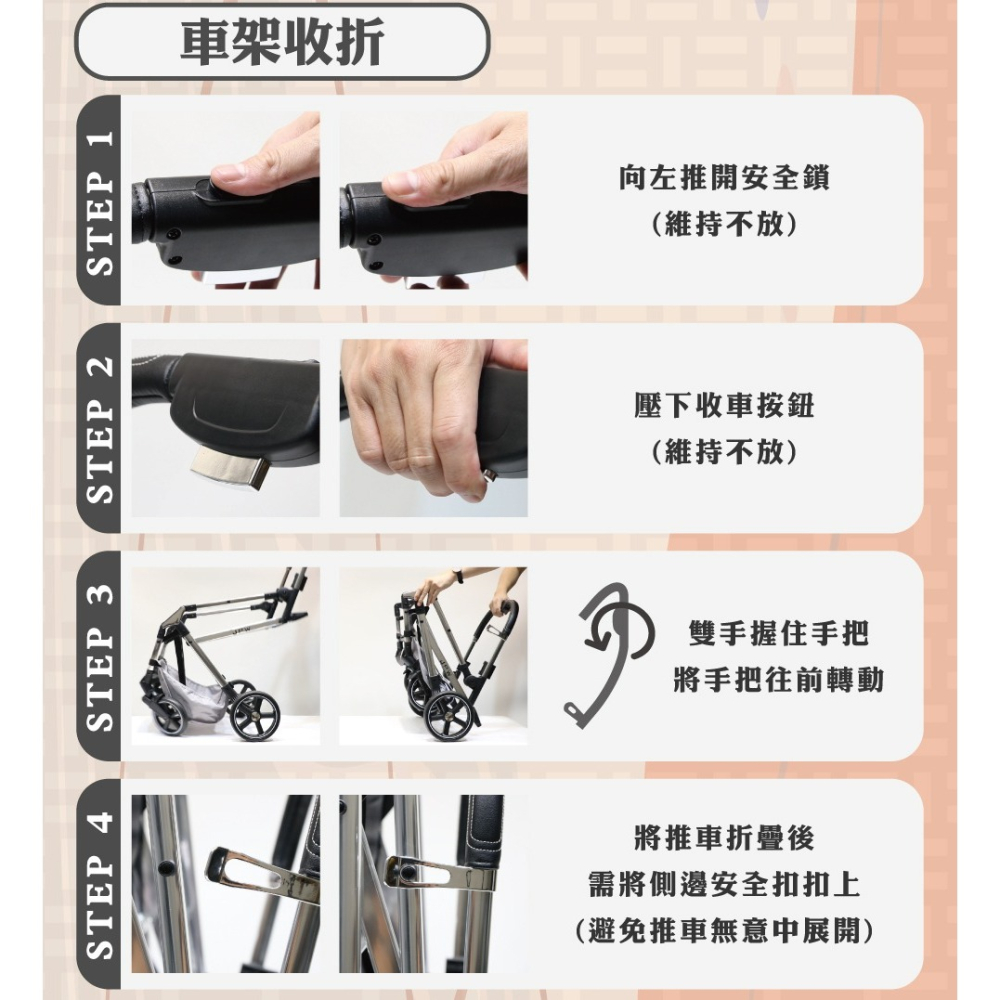 車架收折

STEP 1

向左推開安全鎖
(維持不放)

STEP 2

壓下收車按鈕
(維持不放)

STEP 3

雙手握住手把
將手把往前轉動

STEP 4

將推車折疊後
需將側邊安全扣扣上
(避免推車無意中展開)