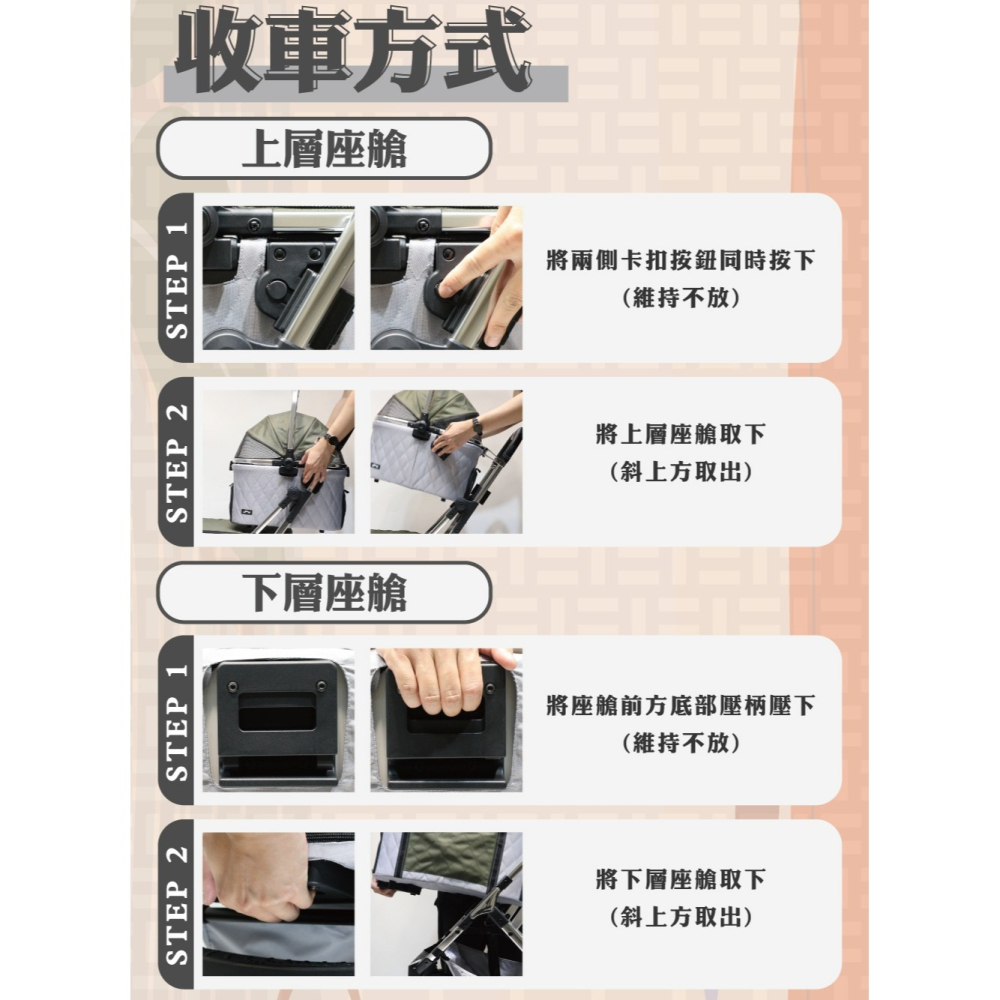 收車方式

上層座艙

STEP 1

將兩側卡扣按鈕同時按下
(維持不放)

STEP 2

將上層座艙取下
(斜上方取出)

下層座艙

STEP 1

將座艙前方底部壓柄壓下
(維持不放)

STEP 2

將下層座艙取下
(斜上方取出)