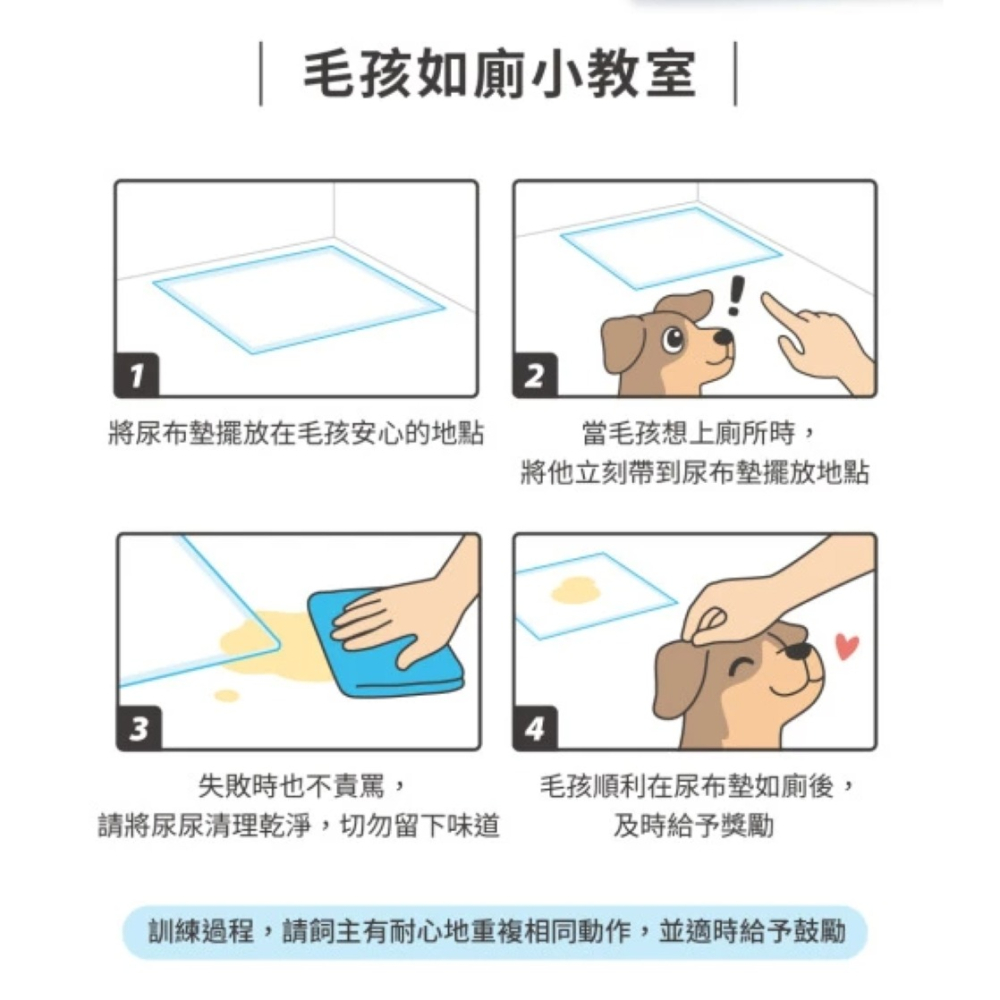 毛孩如廁小教室

1

將尿布墊擺放在毛孩安心的地點

2

當毛孩想上廁所時，
將他立刻帶到尿布墊擺放地點

3

失敗時也不責罵，
請將尿尿清理乾淨，切勿留下味道

4

毛孩順利在尿布墊如廁後，
及時給予獎勵

訓練過程，請飼主有耐心地重複相同動作，並適時給予鼓勵