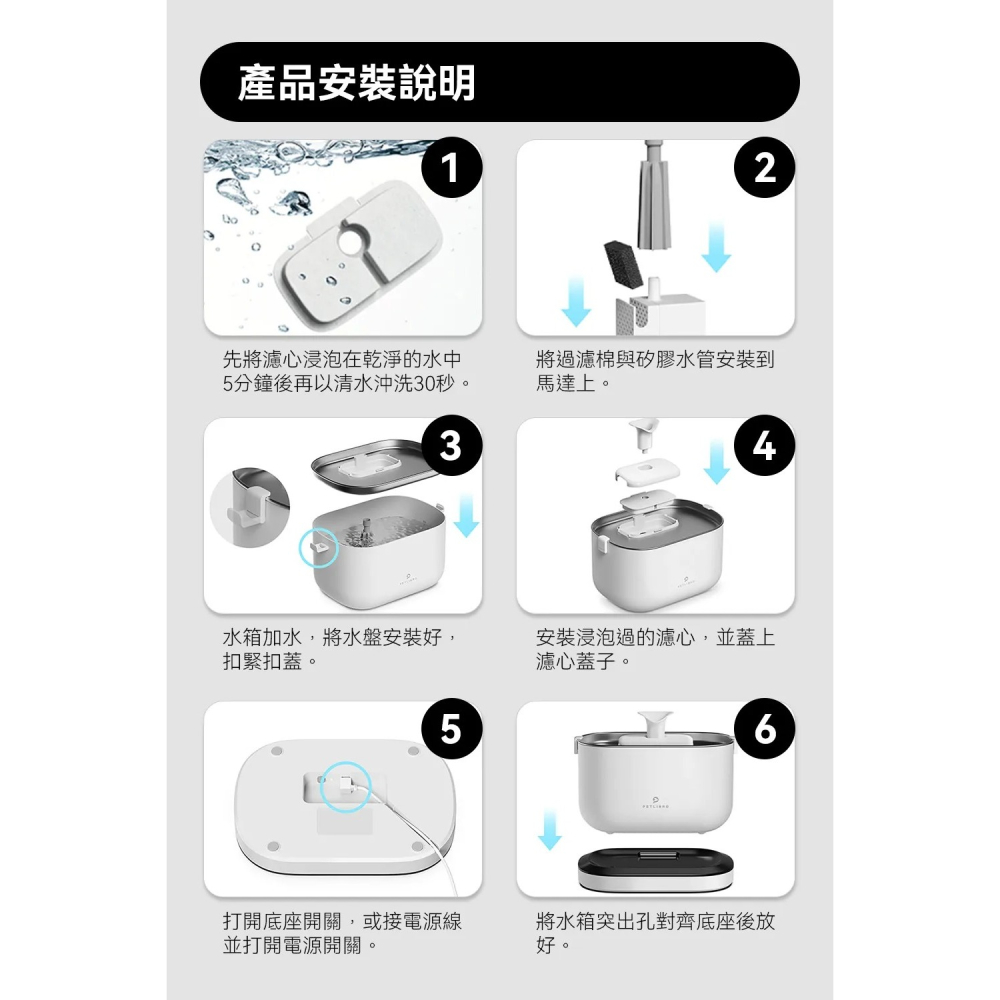 產品安裝說明

1

先將濾心浸泡在乾淨的水中5分鐘後再以清水沖洗30秒。

2

將過濾棉與矽膠水管安裝到馬達上。

3

水箱加水，將水盤安裝好，扣緊扣蓋。

4

安裝浸泡過的濾心，並蓋上濾心蓋子。

5

打開底座開關，或接電源線並打開電源開關。

6

將水箱突出孔對齊底座後放好。