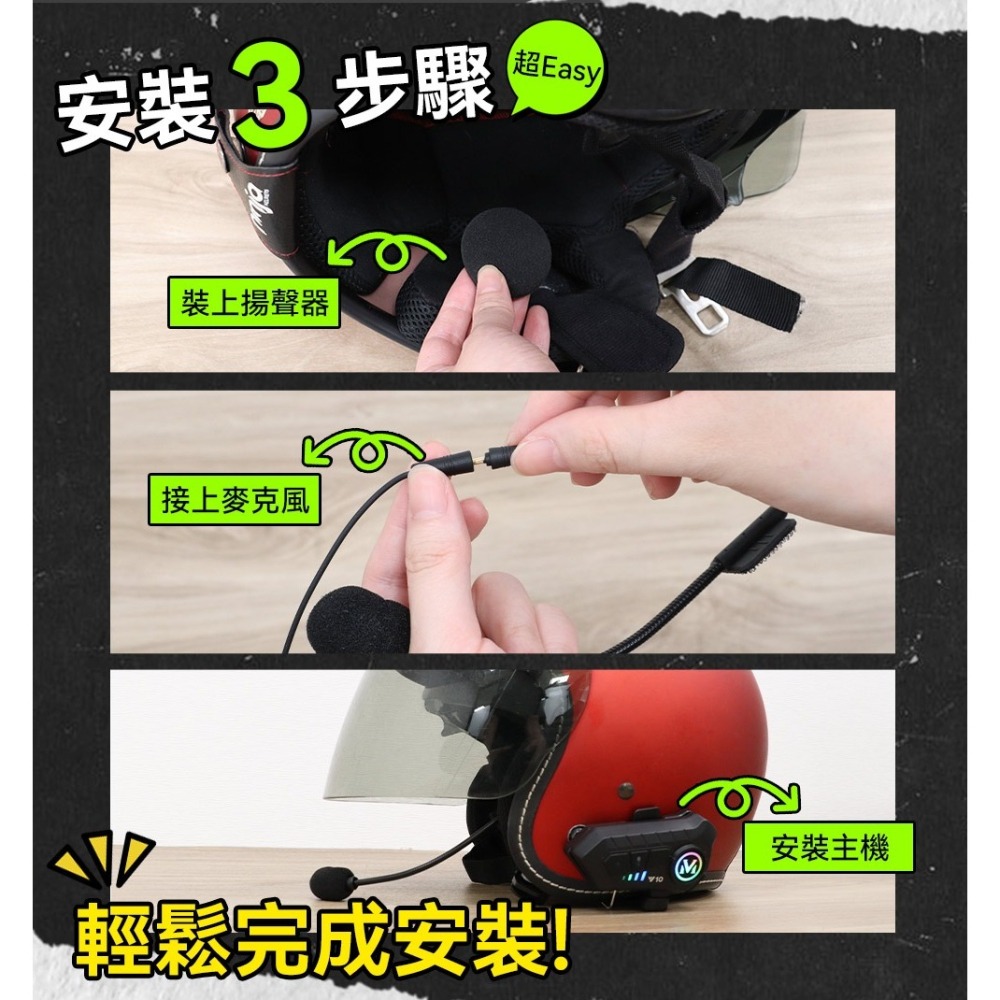 安裝 3 步驟 超Easy

裝上揚聲器

接上麥克風

安裝主機

輕鬆完成安裝!