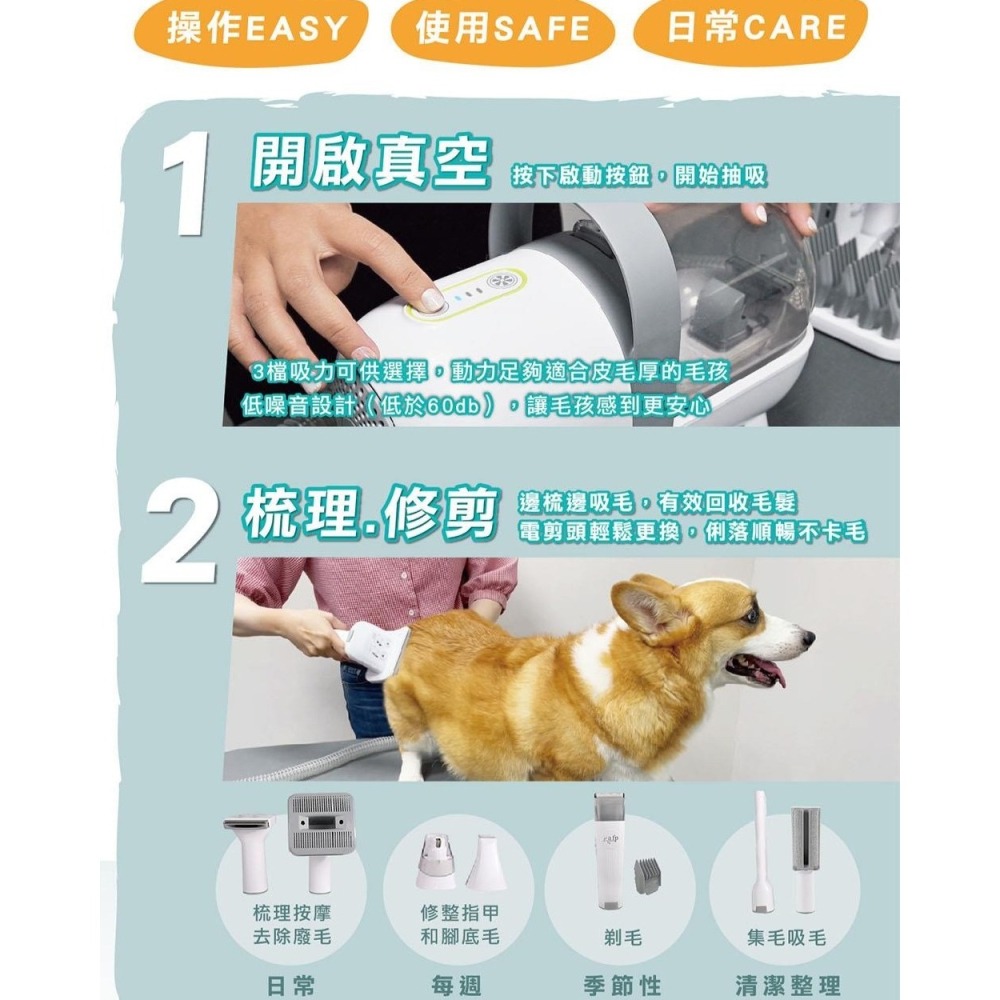 操作EASY 使用SAFE 日常CARE

1 開啟真空 按下啟動按鈕，開始抽吸

3檔吸力可供選擇，動力足夠適合皮毛厚的毛孩
低噪音設計（低於60db），讓毛孩感到更安心

2 梳理.修剪 邊梳邊吸毛，有效回收毛髮
電剪頭輕鬆更換，俐落順暢不卡毛

梳理按摩
去除廢毛

日常

修整指甲
和腳底毛

每週

剃毛

季節性

集毛吸毛

清潔整理