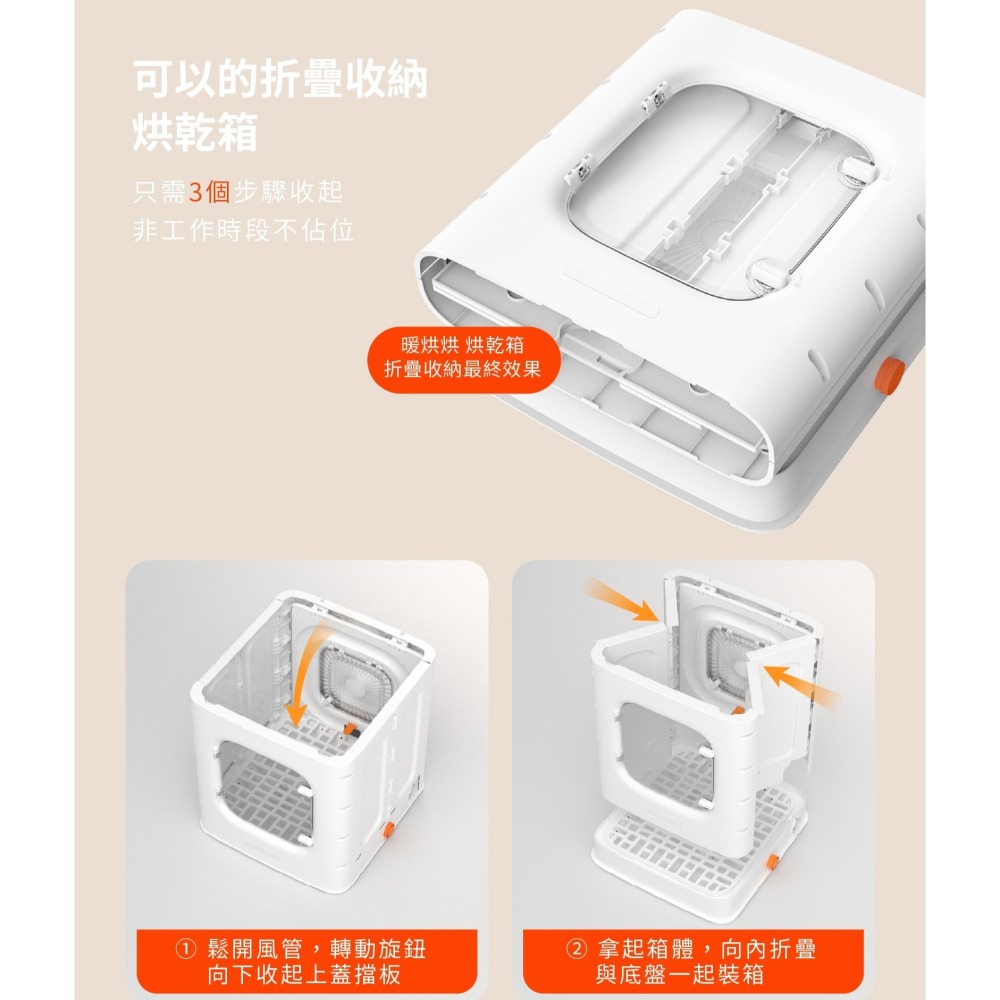 可以的折疊收納
烘乾箱

只需3個步驟收起
非工作時段不佔位

暖烘烘 烘乾箱
折疊收納最終效果

① 鬆開風管，轉動旋鈕
向下收起上蓋擋板

② 拿起箱體，向內折疊
與底盤一起裝箱