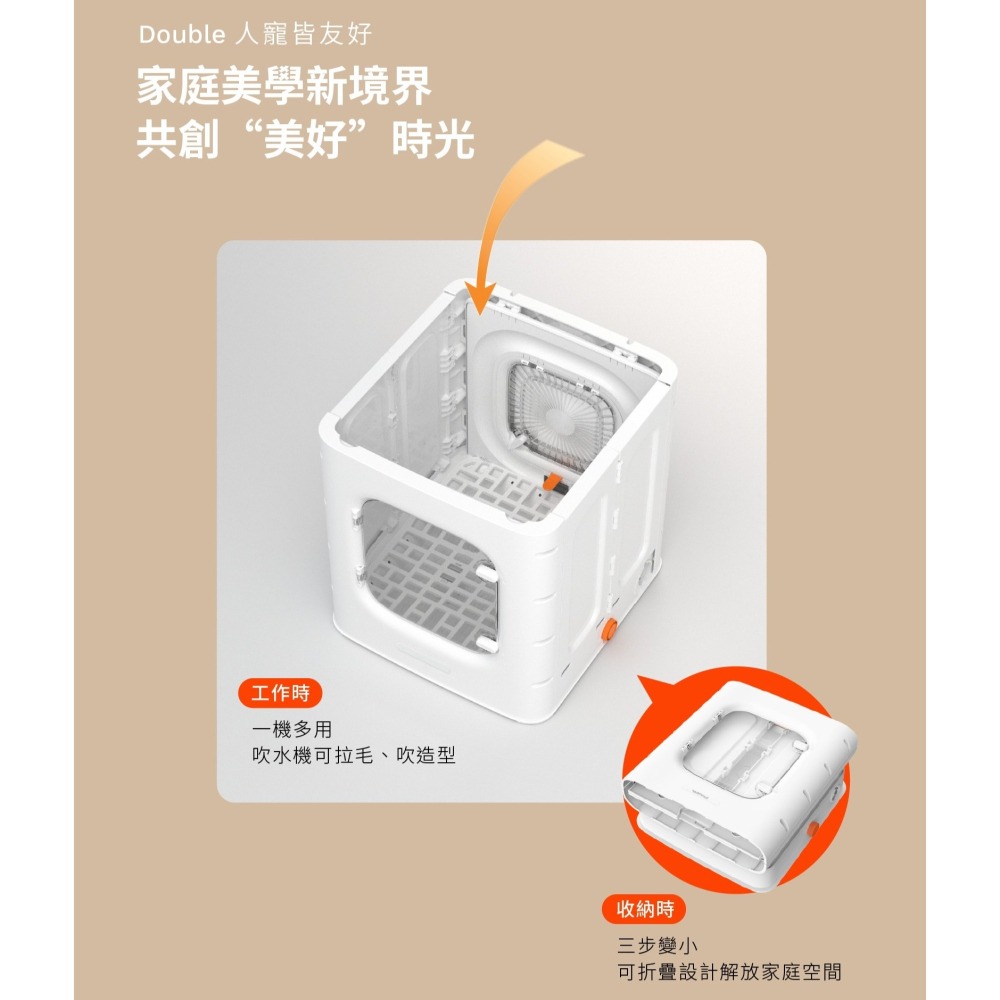 Double 人寵皆友好

家庭美學新境界
共創“美好”時光

工作時

一機多用
吹水機可拉毛、吹造型

收納時

三步變小
可折疊設計解放家庭空間