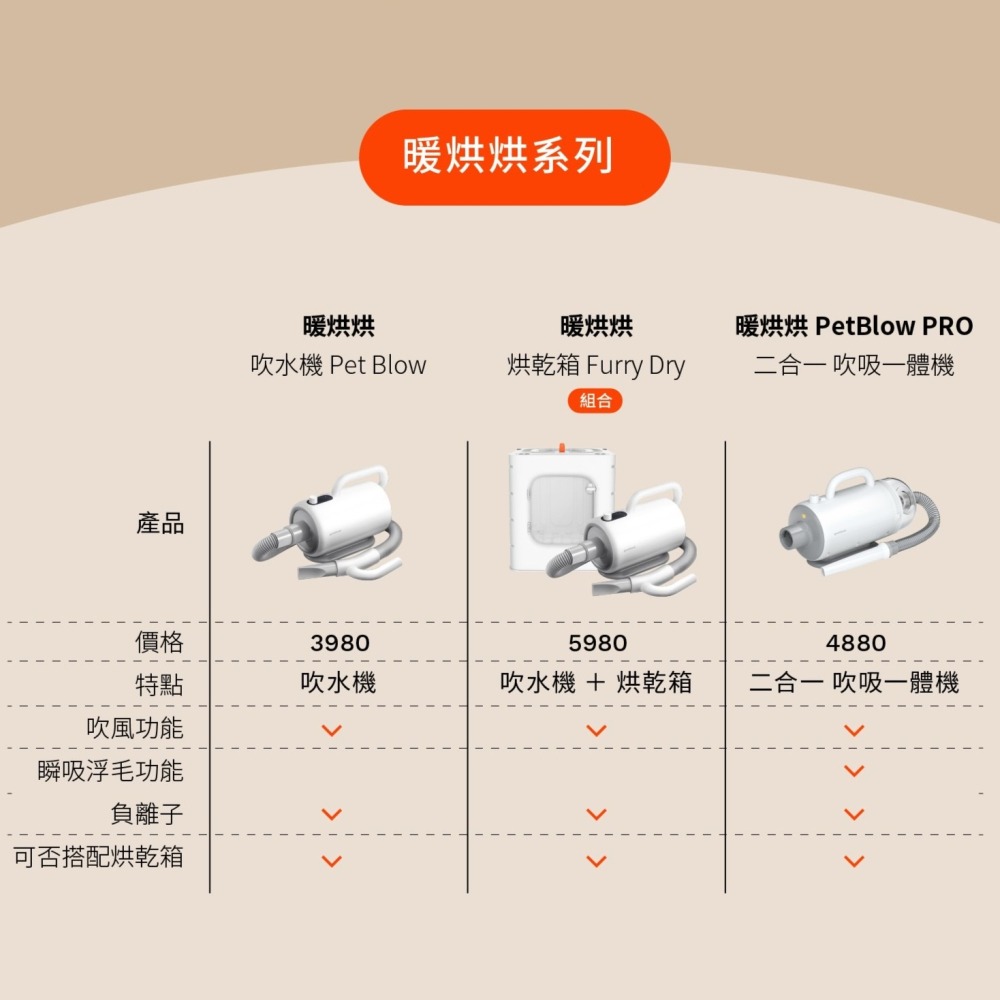 暖烘烘系列

| | 暖烘烘 吹水機 Pet Blow | 暖烘烘 烘乾箱 Furry Dry 組合 | 暖烘烘 PetBlow PRO 二合一 吹吸一體機 |
|---|---|---|---|
| 產品 | | | |
| 價格 | 3980 | 5980 | 4880 |
| 特點 | 吹水機 | 吹水機 ＋ 烘乾箱 | 二合一 吹吸一體機 |
| 吹風功能 | ✓ | ✓ | ✓ |
| 瞬吸浮毛功能 | | | ✓ |
| 負離子 | ✓ | ✓ | ✓ |
| 可否搭配烘乾箱 | ✓ | ✓ | ✓ |