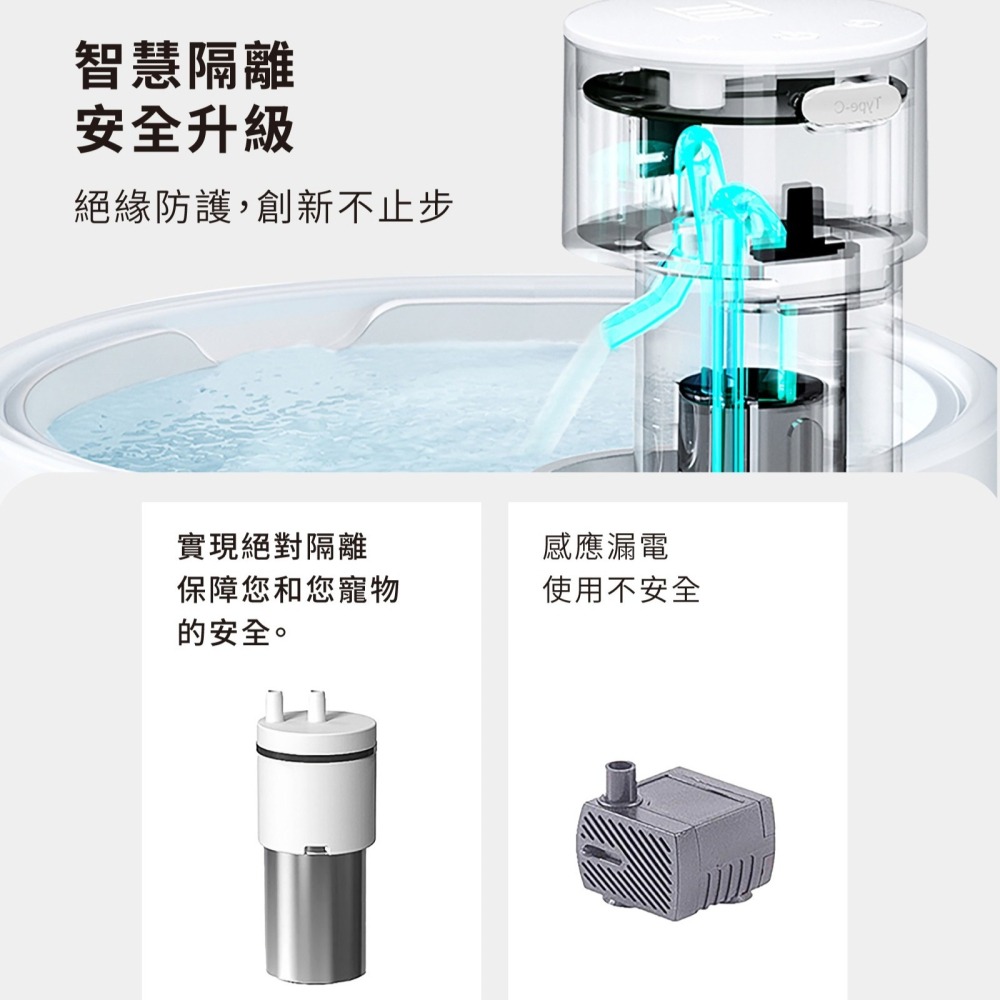 智慧隔離
安全升級

絕緣防護，創新不止步

Type-C

實現絕對隔離
保障您和您寵物
的安全。

感應漏電
使用不安全