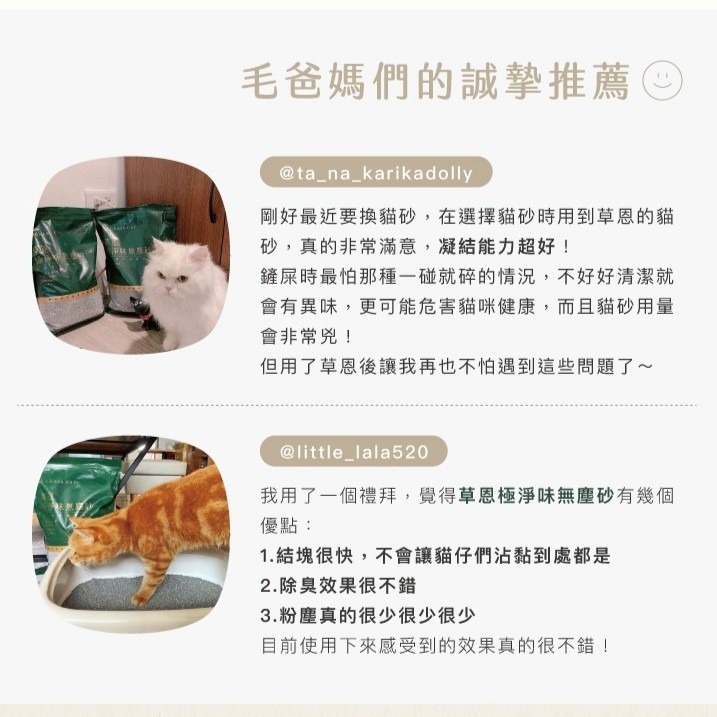 毛爸媽們的誠摯推薦

@ta_na_karikadolly

剛好最近要換貓砂，在選擇貓砂時用到草恩的貓砂，真的非常滿意，凝結能力超好！
鏟屎時最怕那種一碰就碎的情況，不好好清潔就會有異味，更可能危害貓咪健康，而且貓砂用量會非常兇！
但用了草恩後讓我再也不怕遇到這些問題了～

@little_lala520

我用了一個禮拜，覺得草恩極淨味無塵砂有幾個優點：
1.結塊很快，不會讓貓仔們沾黏到處都是
2.除臭效果很不錯
3.粉塵真的很少很少很少
目前使用下來感受到的效果真的很不錯！