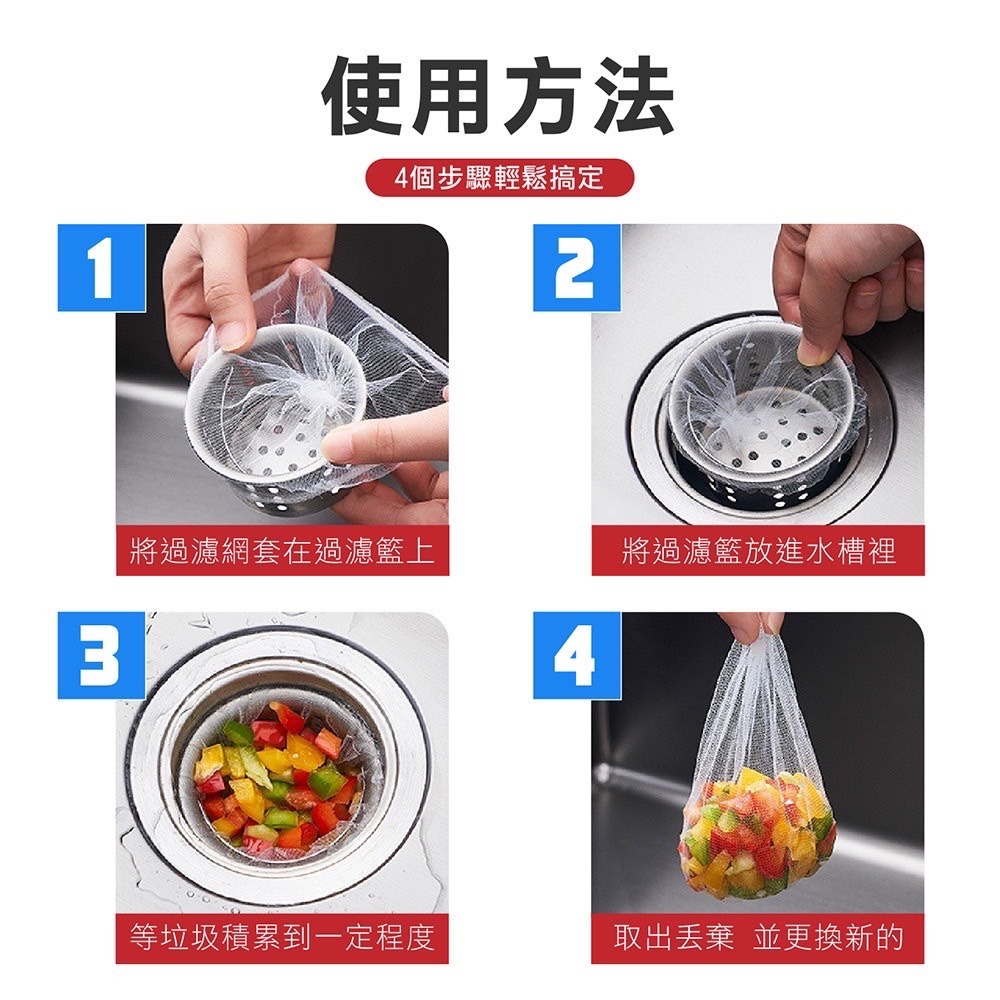 使用方法

4個步驟輕鬆搞定

1

將過濾網套在過濾籃上

2

將過濾籃放進水槽裡

3

等垃圾積累到一定程度

4

取出丟棄 並更換新的