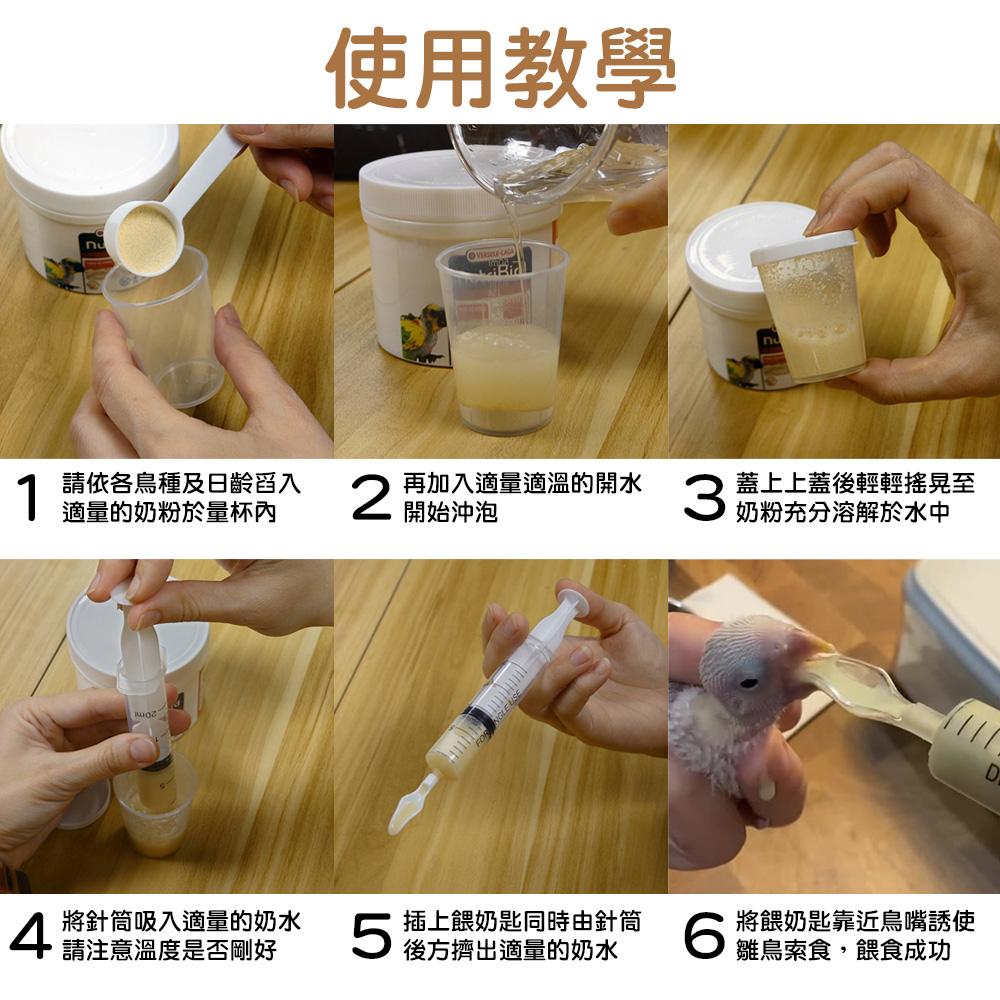 使用教學

1 請依各鳥種及日齡舀入適量的奶粉於量杯內

2 再加入適量適溫的開水開始沖泡

3 蓋上上蓋後輕輕搖晃至奶粉充分溶解於水中

4 將針筒吸入適量的奶水請注意溫度是否剛好

5 插上餵奶匙同時由針筒後方擠出適量的奶水

6 將餵奶匙靠近鳥嘴誘使雛鳥索食，餵食成功