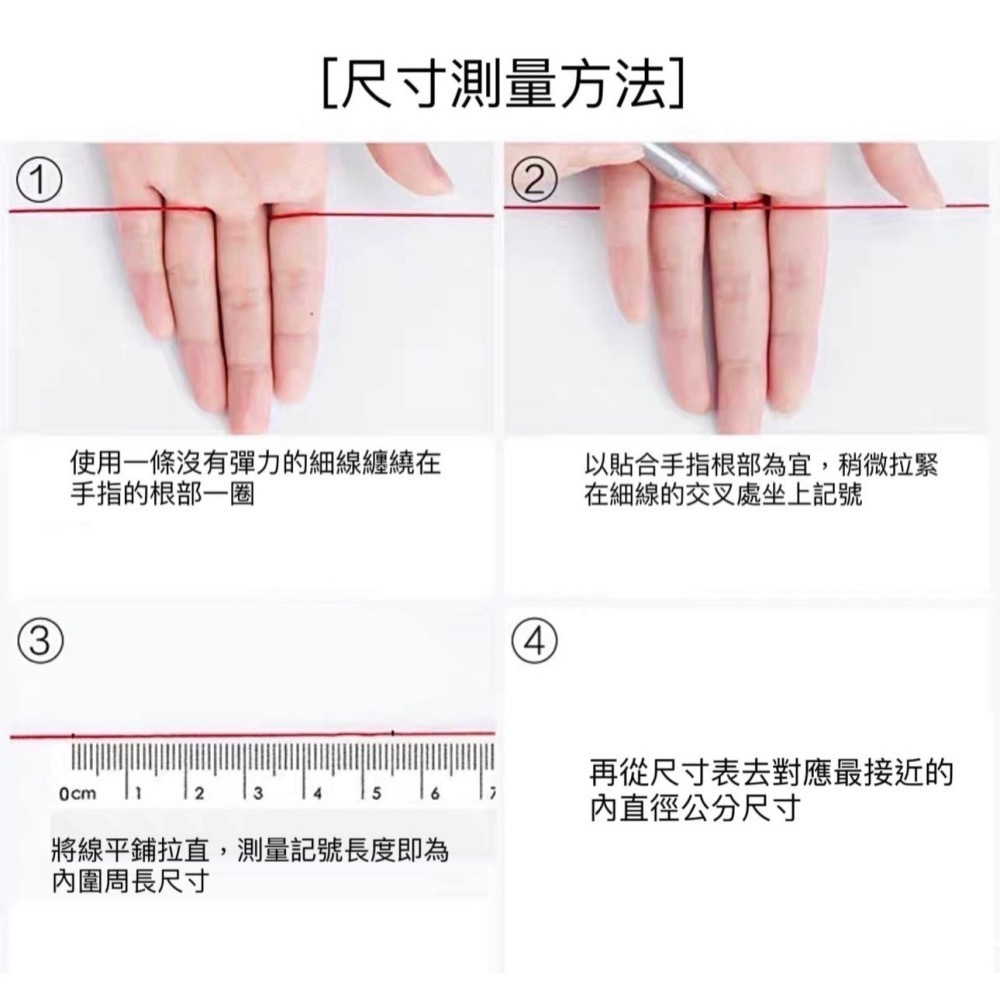 [尺寸測量方法]

①

使用一條沒有彈力的細線纏繞在手指的根部一圈

②

以貼合手指根部為宜，稍微拉緊在細線的交叉處坐上記號

③

0cm 1 2 3 4 5 6 7

將線平鋪拉直，測量記號長度即為內圍周長尺寸

④

再從尺寸表去對應最接近的內直徑公分尺寸