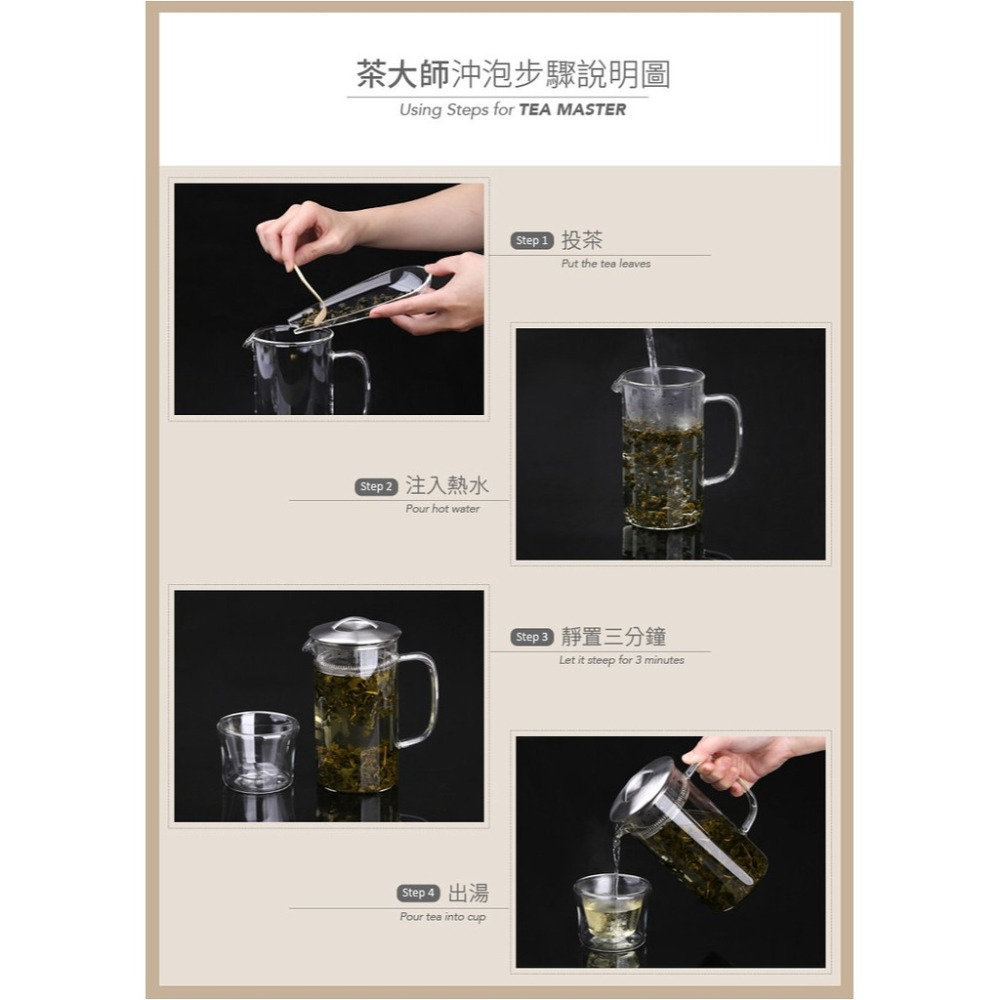 茶大師沖泡步驟說明圖
Using Steps for TEA MASTER

Step 1 投茶
Put the tea leaves

Step 2 注入熱水
Pour hot water

Step 3 靜置三分鐘
Let it steep for 3 minutes

Step 4 出湯
Pour tea into cup