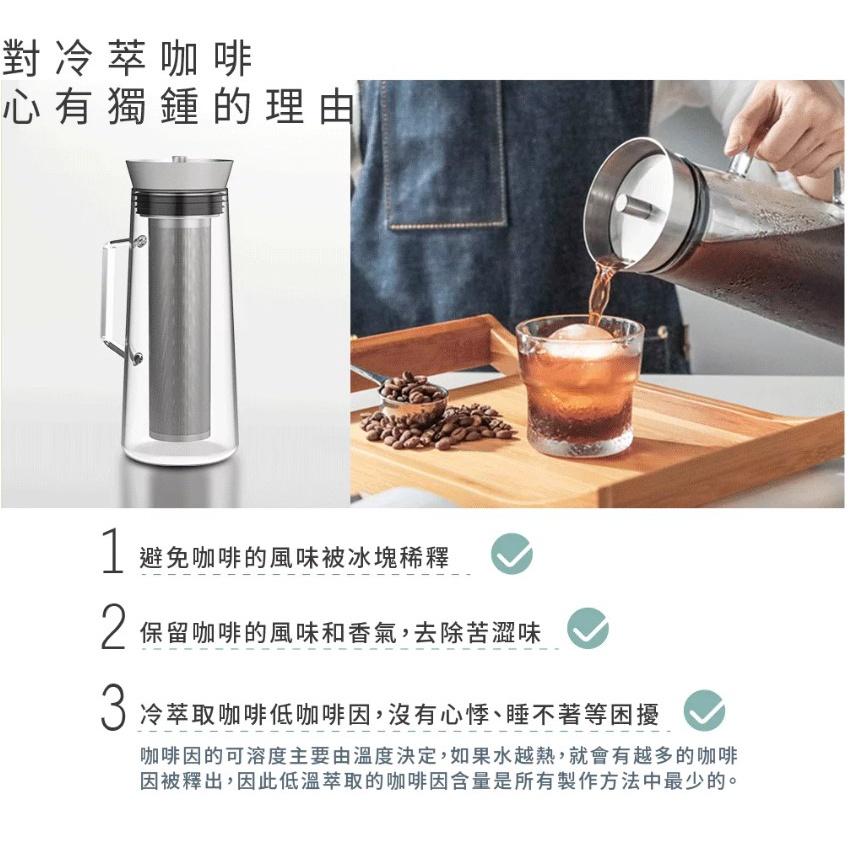 對冷萃咖啡
心有獨鍾的理由

1 避免咖啡的風味被冰塊稀釋

2 保留咖啡的風味和香氣，去除苦澀味

3 冷萃取咖啡低咖啡因，沒有心悸、睡不著等困擾

咖啡因的可溶度主要由溫度決定，如果水越熱，就會有越多的咖啡因被釋出，因此低溫萃取的咖啡因含量是所有製作方法中最少的。