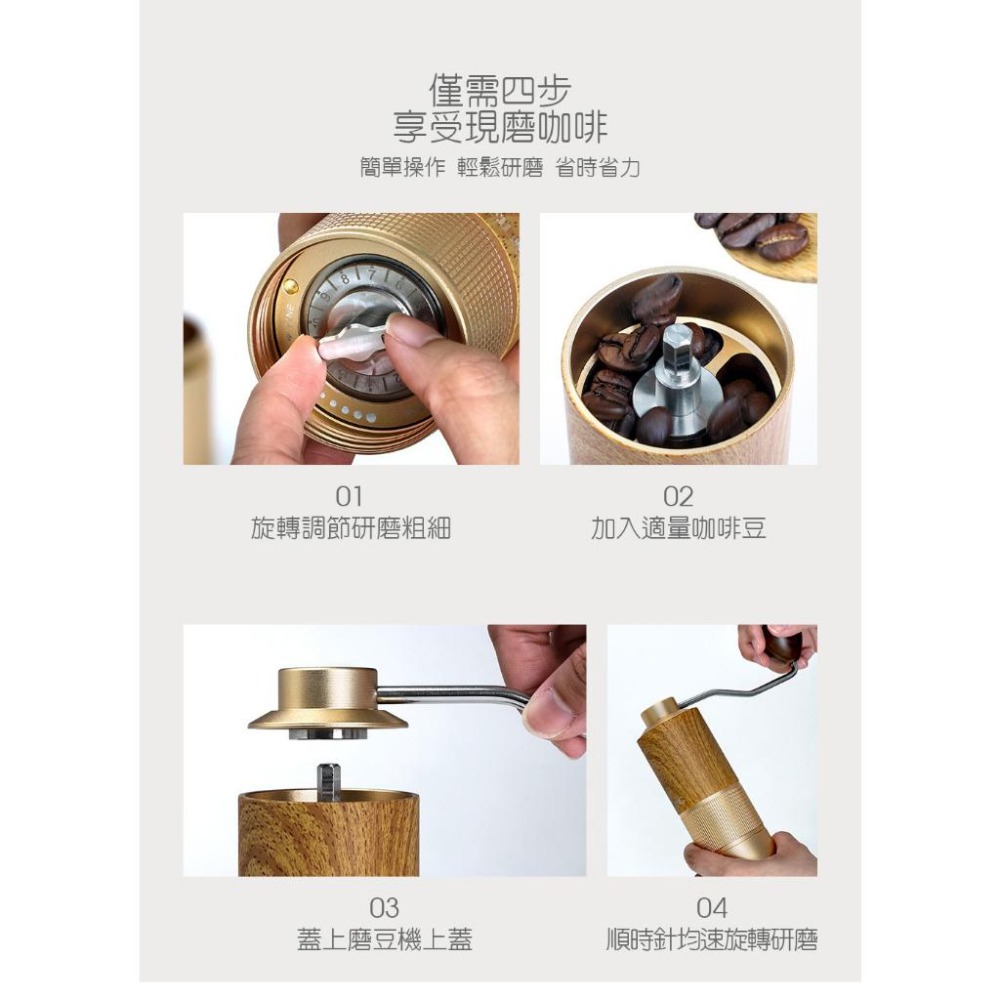 僅需四步
享受現磨咖啡
簡單操作 輕鬆研磨 省時省力

01
旋轉調節研磨粗細

02
加入適量咖啡豆

03
蓋上磨豆機上蓋

04
順時針均速旋轉研磨